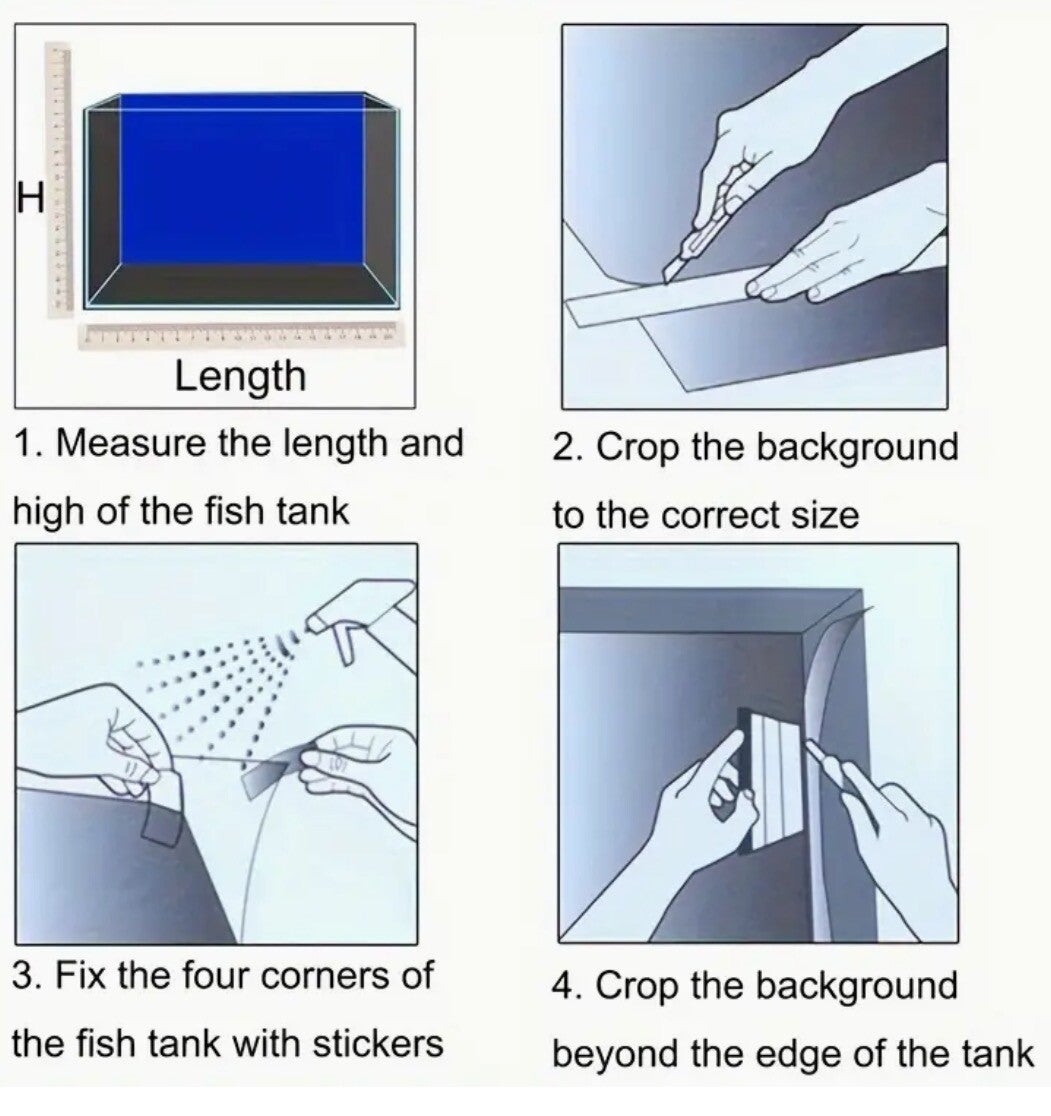 H

Length

1. Measure the length and high of the fish tank

2. Crop the background to the correct size

3. Fix the four corners of the fish tank with stickers

4. Crop the background beyond the edge of the tank