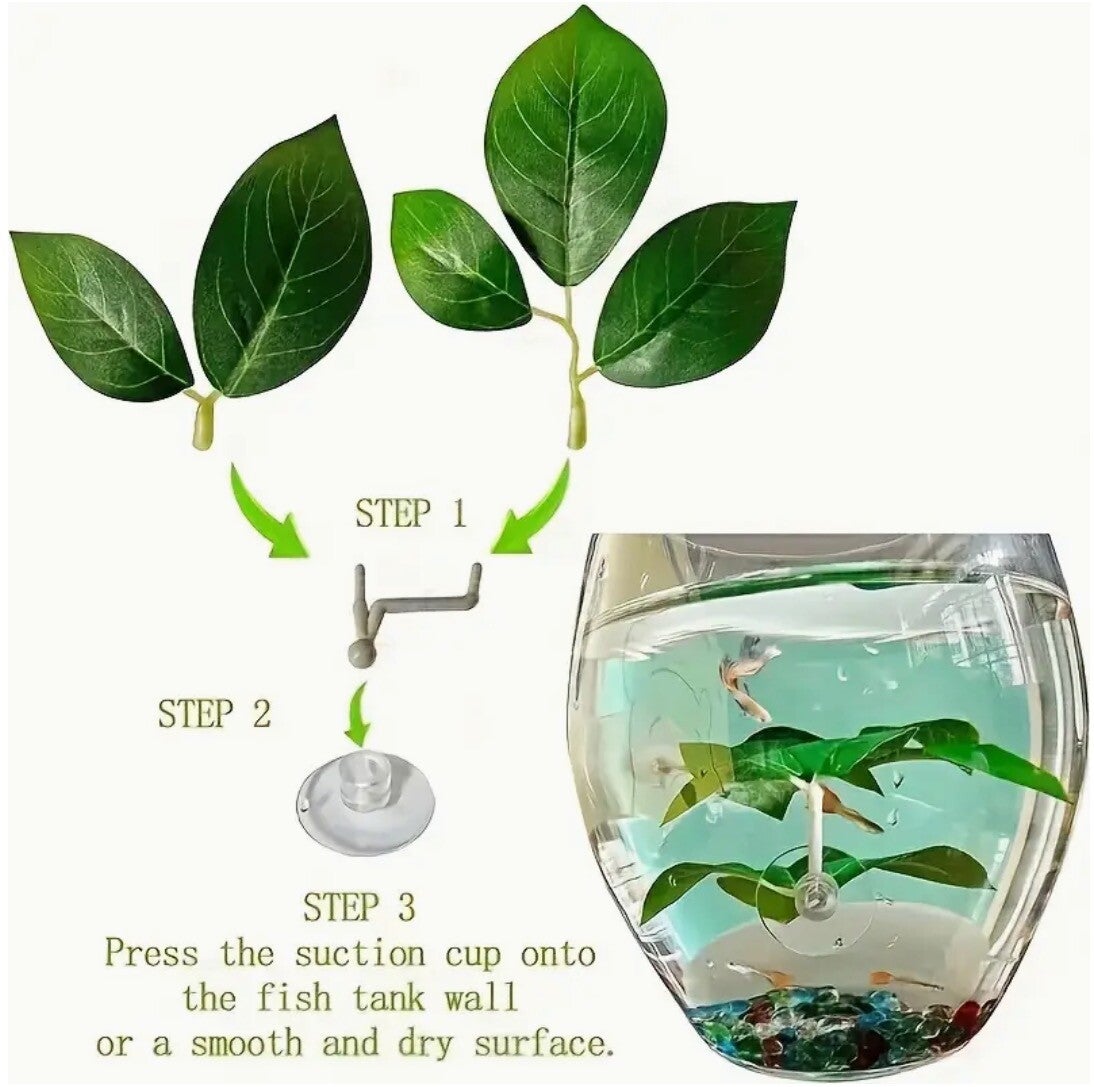 STEP 1

STEP 2

STEP 3
Press the suction cup onto the fish tank wall or a smooth and dry surface.