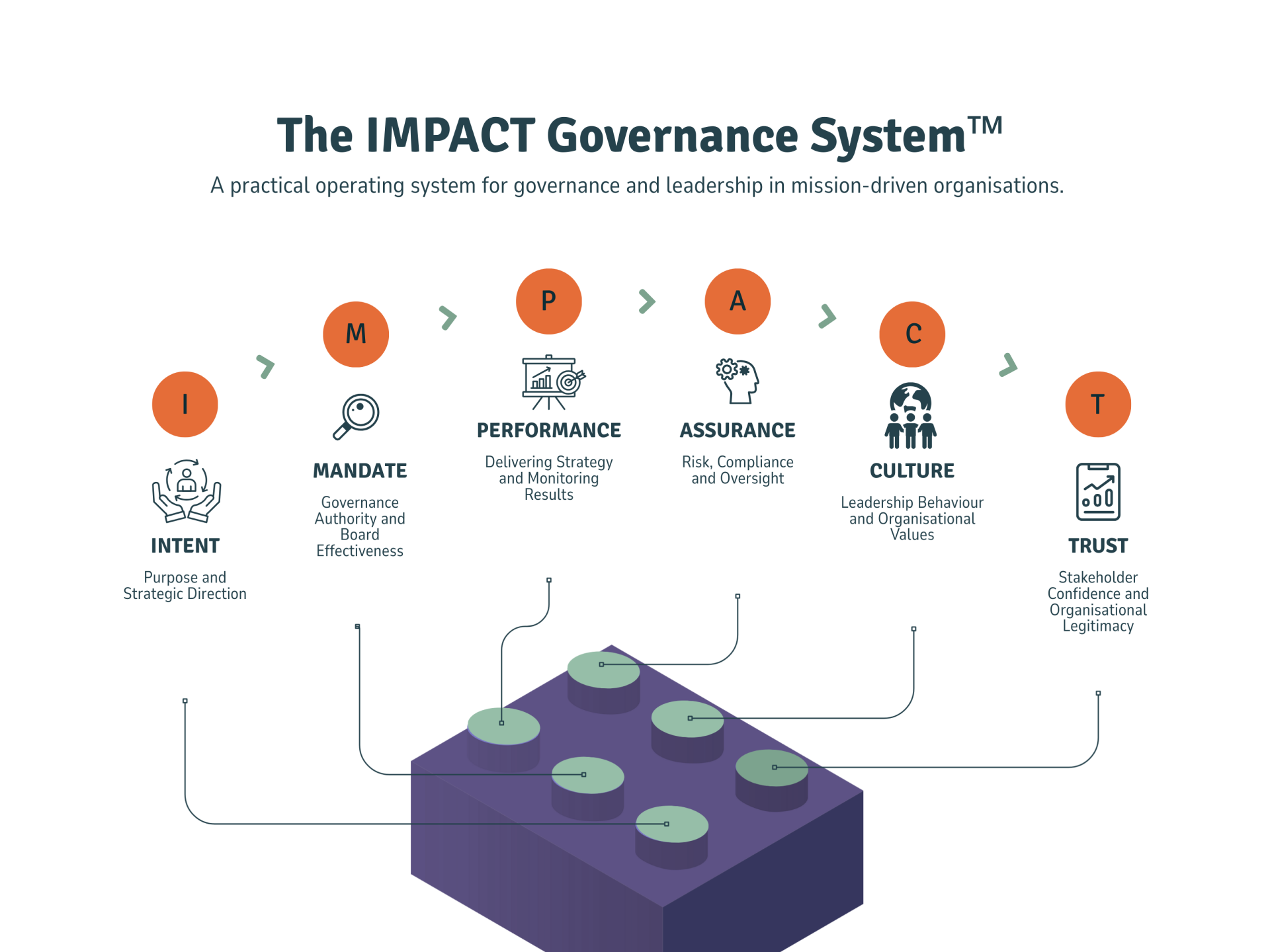 The IMPACT Governance System™

A practical operating system for governance and leadership in mission-driven organisations.

I

INTENT

Purpose and Strategic Direction

M

MANDATE

Governance Authority and Board Effectiveness

P

PERFORMANCE

Delivering Strategy and Monitoring Results

A

ASSURANCE

Risk, Compliance and Oversight

C

CULTURE

Leadership Behaviour and Organisational Values

T

TRUST

Stakeholder Confidence and Organisational Legitimacy