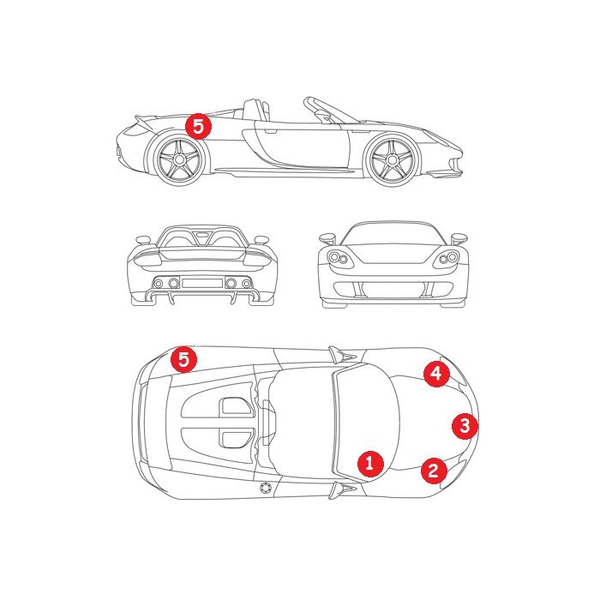 5

5
4
3
1
2