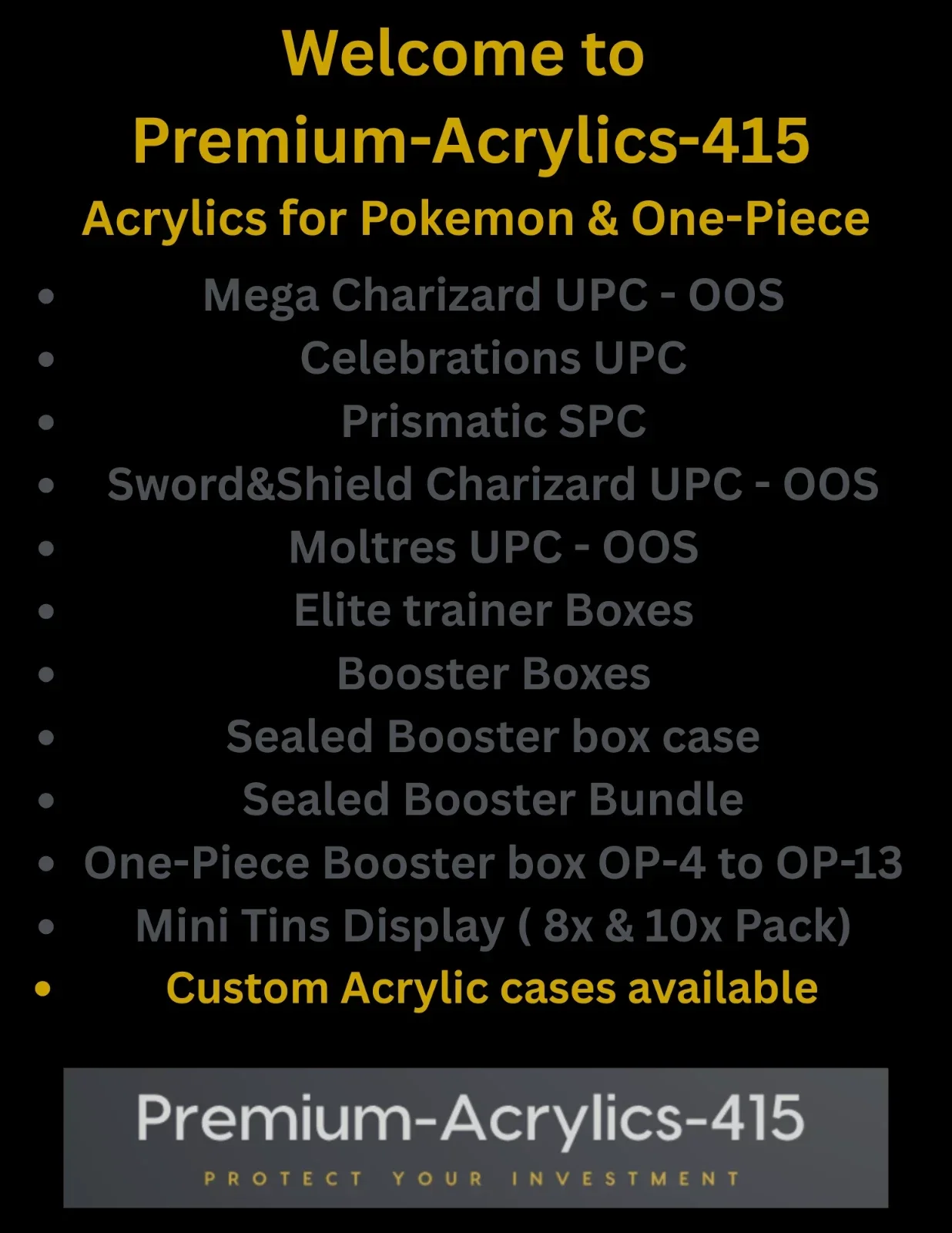 Welcome to
Premium-Acrylics-415
Acrylics for Pokemon & One-Piece

• Mega Charizard UPC - OOS
• Celebrations UPC
• Prismatic SPC
• Sword&Shield Charizard UPC - OOS
• Moltres UPC - OOS
• Elite trainer Boxes
• Booster Boxes
• Sealed Booster box case
• Sealed Booster Bundle
• One-Piece Booster box OP-4 to OP-13
• Mini Tins Display ( 8x & 10x Pack)
• Custom Acrylic cases available

Premium-Acrylics-415
PROTECT YOUR INVESTMENT