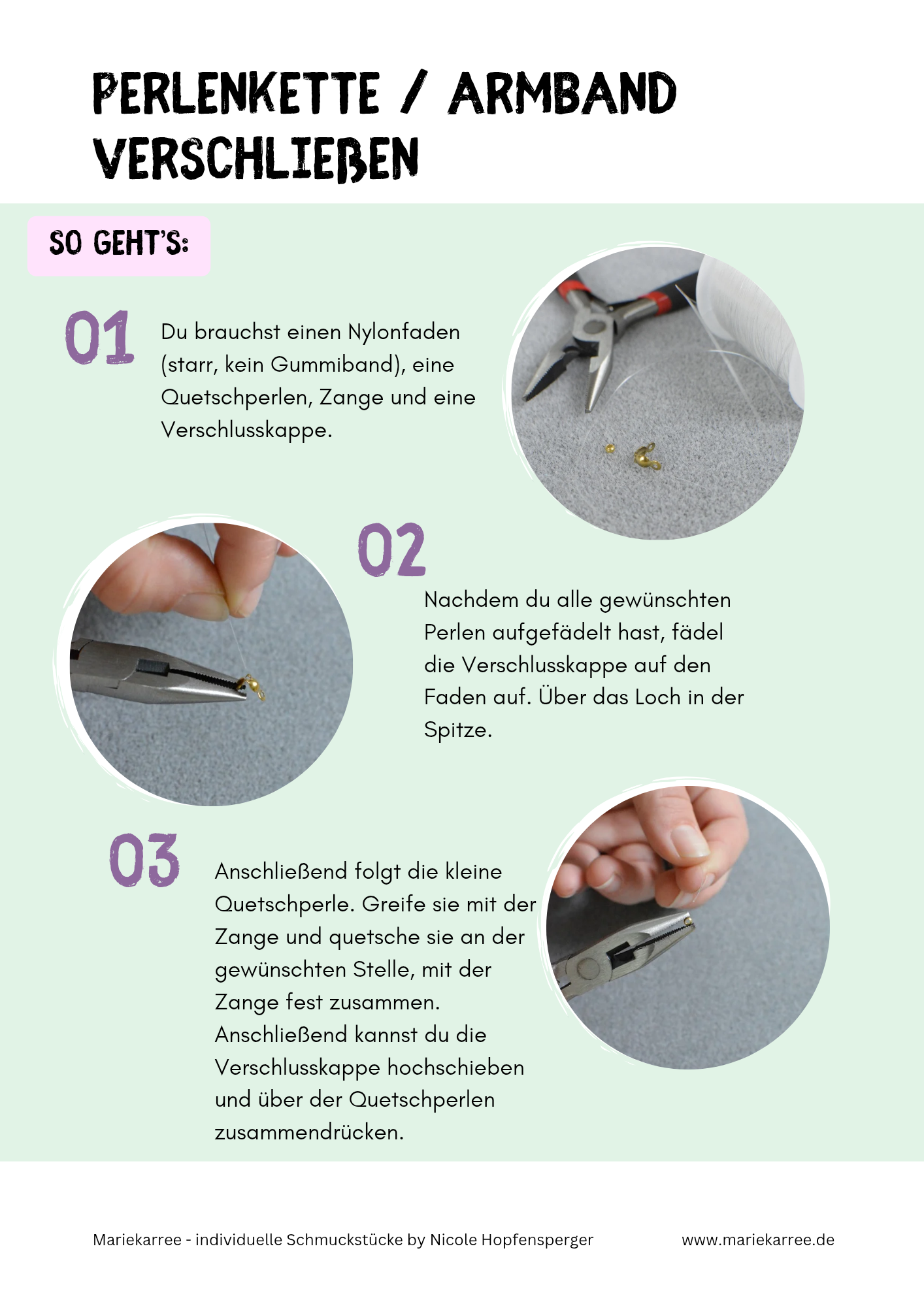 PERLENKETTE / ARMBAND VERSCHLIEßEN

SO GEHT'S:

01

Du brauchst einen Nylonfaden (starr, kein Gummiband), eine Quetschperlen, Zange und eine Verschlusskappe.

02

Nachdem du alle gewünschten Perlen aufgefädelt hast, fädel die Verschlusskappe auf den Faden auf. Über das Loch in der Spitze.

03

Anschließend folgt die kleine Quetschperle. Greife sie mit der Zange und quetsche sie an der gewünschten Stelle, mit der Zange fest zusammen. Anschließend kannst du die Verschlusskappe hochschieben und über der Quetschperlen zusammendrücken.

Mariekarree - individuelle Schmuckstücke by Nicole Hopfensperger

www.mariekarree.de