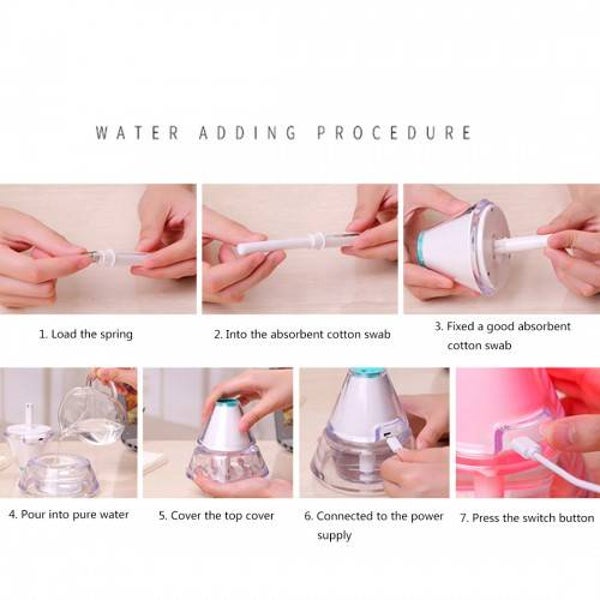 WATER ADDING PROCEDURE

1. Load the spring

2. Into the absorbent cotton swab

3. Fixed a good absorbent cotton swab

4. Pour into pure water

5. Cover the top cover

6. Connected to the power supply

7. Press the switch button