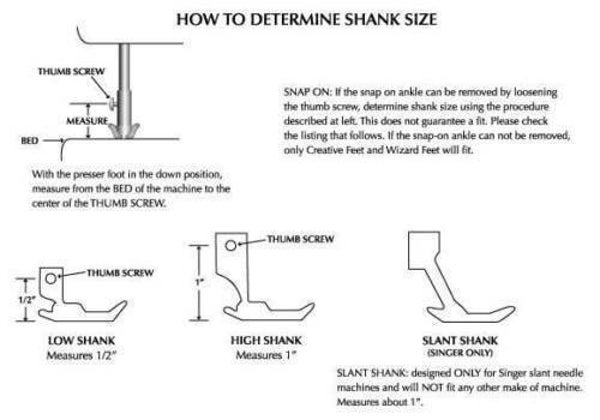 HOW TO DETERMINE SHANK SIZE

THUMB SCREW

MEASURE

BED

With the presser foot in the down position, measure from the BED of the machine to the center of the THUMB SCREW.

SNAP ON: If the snap on ankle can be removed by loosening the thumb screw, determine shank size using the procedure described at left. This does not guarantee a fit. Please check the listing that follows. If the snap-on ankle can not be removed, only Creative Feet and Wizard Feet will fit.

THUMB SCREW

1/2"

LOW SHANK
Measures 1/2"

THUMB SCREW

1"

HIGH SHANK
Measures 1"

SLANT SHANK
(SINGER ONLY)

SLANT SHANK: designed ONLY for Singer slant needle machines and will NOT fit any other make of machine. Measures about 1".