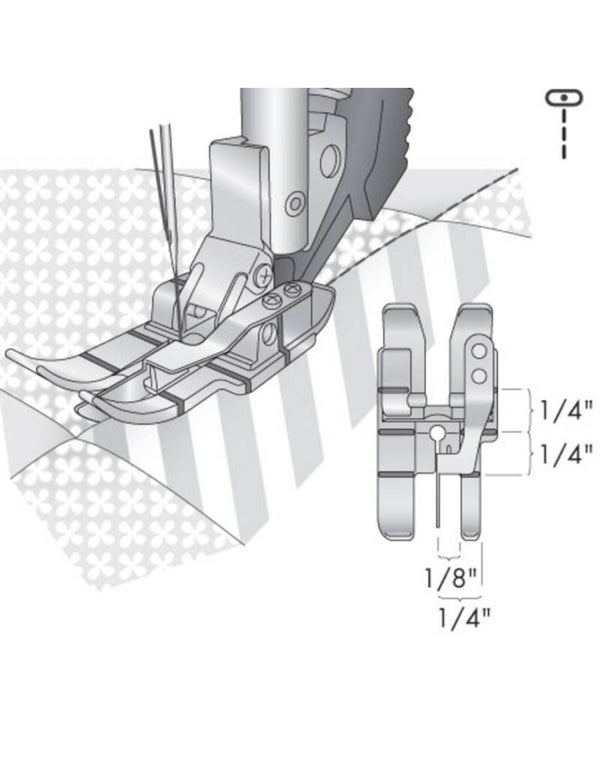 1/4"
1/4"
1/8"
1/4"