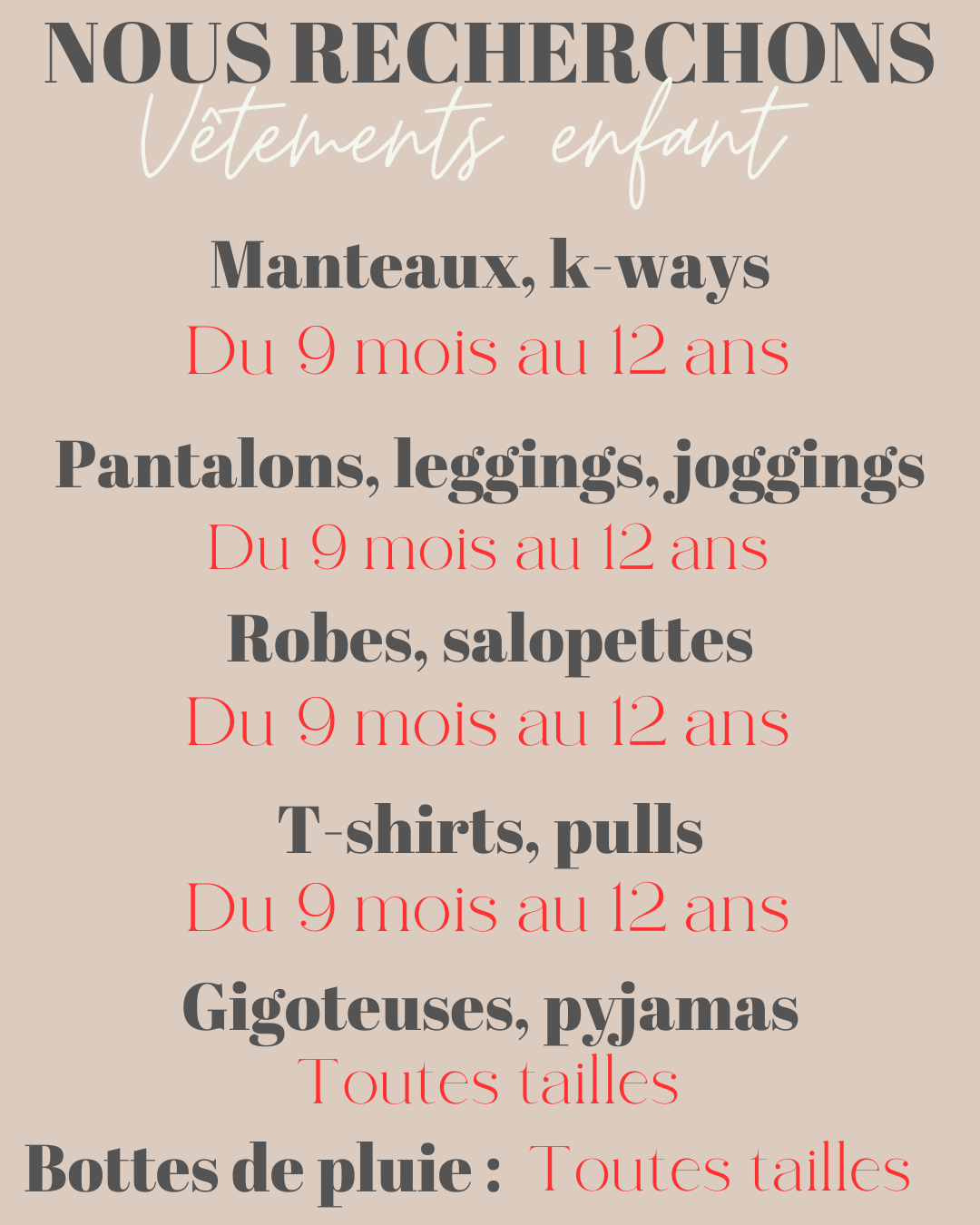 NOUS RECHERCHONS
Vêtements enfant

Manteaux, k-ways
Du 9 mois au 12 ans

Pantalons, leggings, joggings
Du 9 mois au 12 ans

Robes, salopettes
Du 9 mois au 12 ans

T-shirts, pulls
Du 9 mois au 12 ans

Gigoteuses, pyjamas
Toutes tailles

Bottes de pluie : Toutes tailles