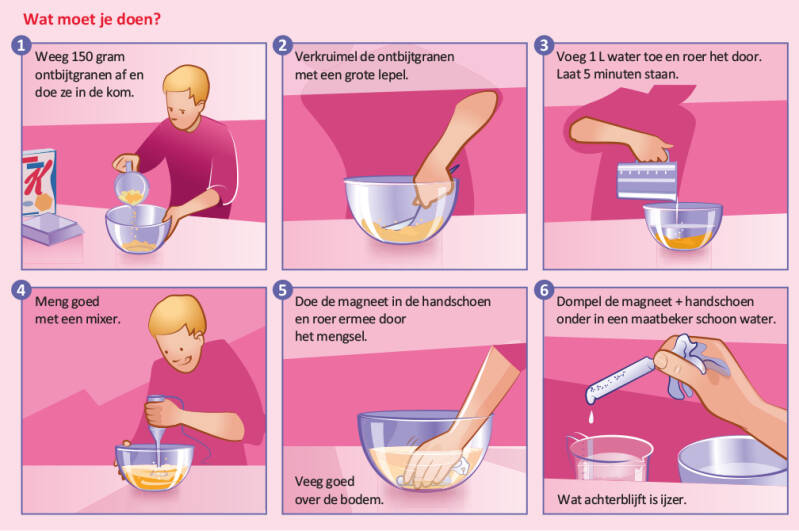 Wat moet je doen?

1
Weeg 150 gram ontbijtgranen af en doe ze in de kom.

K

2
Verkruimel de ontbijtgranen met een grote lepel.

3
Voeg 1 L water toe en roer het door. Laat 5 minuten staan.

4
Meng goed met een mixer.

5
Doe de magneet in de handschoen en roer ermee door het mengsel.

Veeg goed over de bodem.

6
Dompel de magneet + handschoen onder in een maatbeker schoon water.

Wat achterblijft is ijzer.