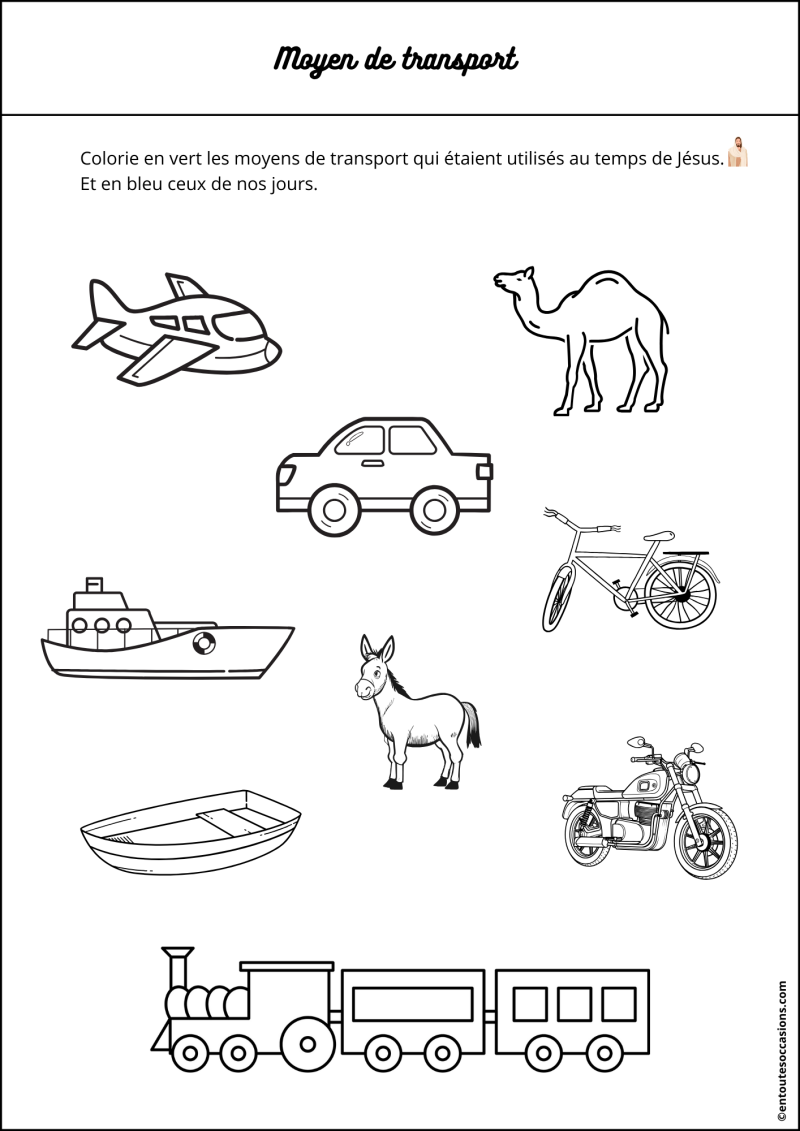 Moyen de transport

Colorie en vert les moyens de transport qui étaient utilisés au temps de Jésus.
Et en bleu ceux de nos jours.

©entoutesoccasions.com