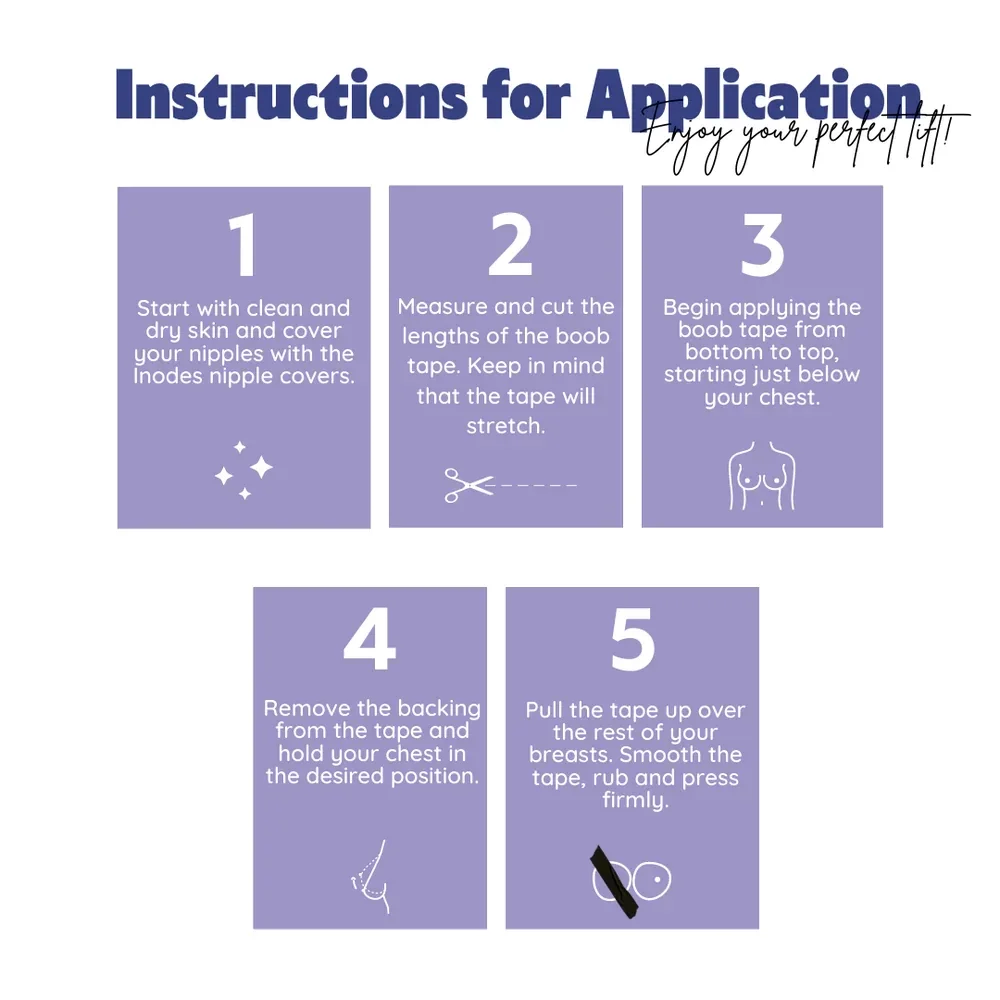 Instructions for Application
Enjoy your perfect lift!

1
Start with clean and dry skin and cover your nipples with the Inodes nipple covers.

2
Measure and cut the lengths of the boob tape. Keep in mind that the tape will stretch.

3
Begin applying the boob tape from bottom to top, starting just below your chest.

4
Remove the backing from the tape and hold your chest in the desired position.

5
Pull the tape up over the rest of your breasts. Smooth the tape, rub and press firmly.