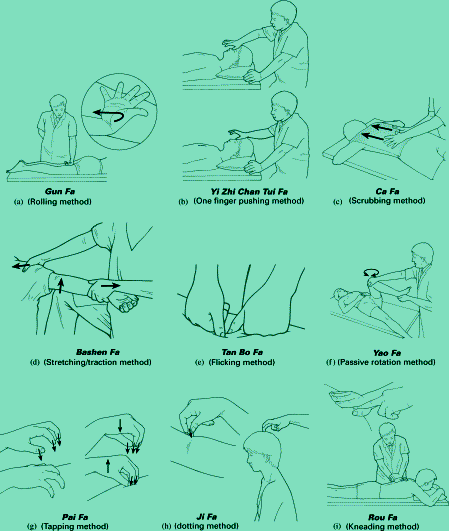 Gun Fa
(a) (Rolling method)

Yi Zhi Chan Tui Fa
(b) (One finger pushing method)

Ca Fa
(c) (Scrubbing method)

Bashen Fa
(d) (Stretching/traction method)

Tan Bo Fa
(e) (Flicking method)

Yao Fa
(f) (Passive rotation method)

Pai Fa
(g) (Tapping method)

Ji Fa
(h) (dotting method)

Rou Fa
(i) (Kneading method)