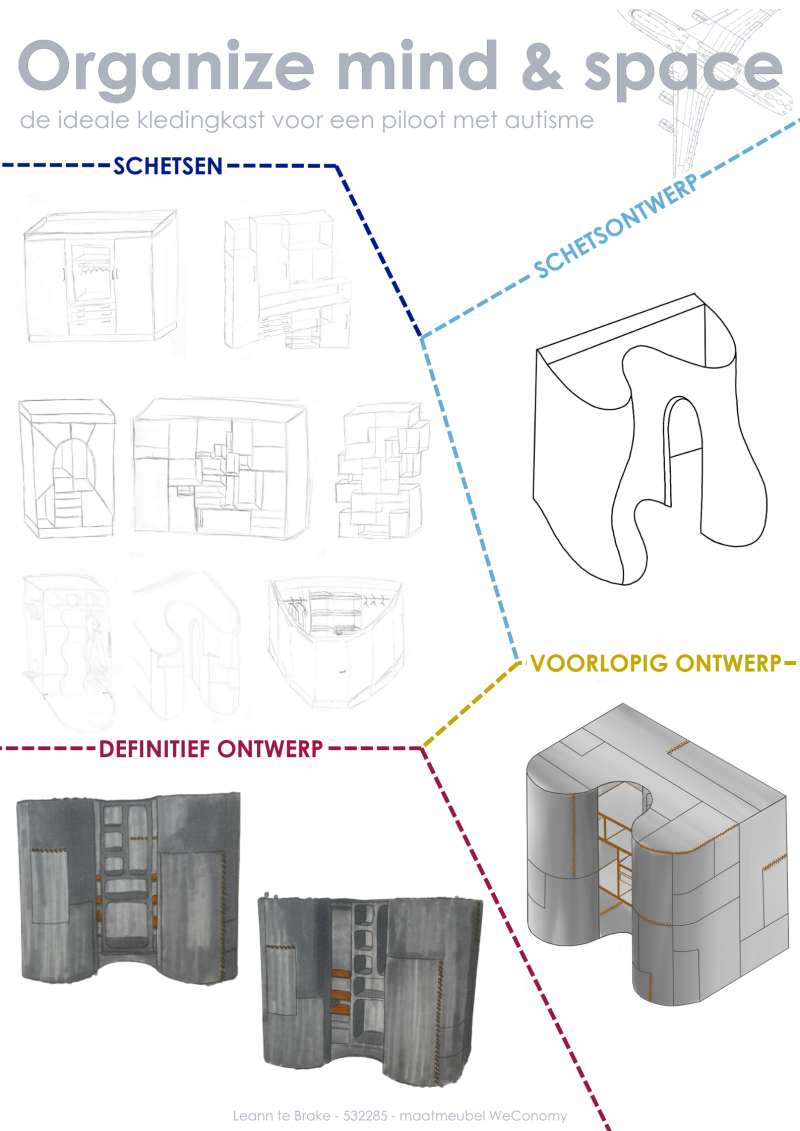 Organize mind & space
de ideale kledingkast voor een piloot met autisme

SCHETSEN

SCHETSONTWERP

VOORLOPIG ONTWERP

DEFINITIEF ONTWERP

Leann te Brake - 532285 - maatmeubel WeConomy