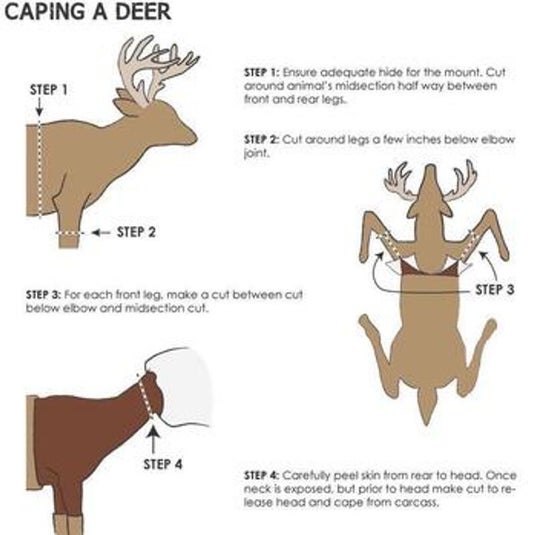 CAPING A DEER

STEP 1

STEP 1: Ensure adequate hide for the mount. Cut around animal's midsection half way between front and rear legs.

STEP 2: Cut around legs a few inches below elbow joint.

STEP 2

STEP 3

STEP 3: For each front leg, make a cut between cut below elbow and midsection cut.

STEP 4

STEP 4: Carefully peel skin from rear to head. Once neck is exposed, but prior to head make cut to release head and cape from carcass.