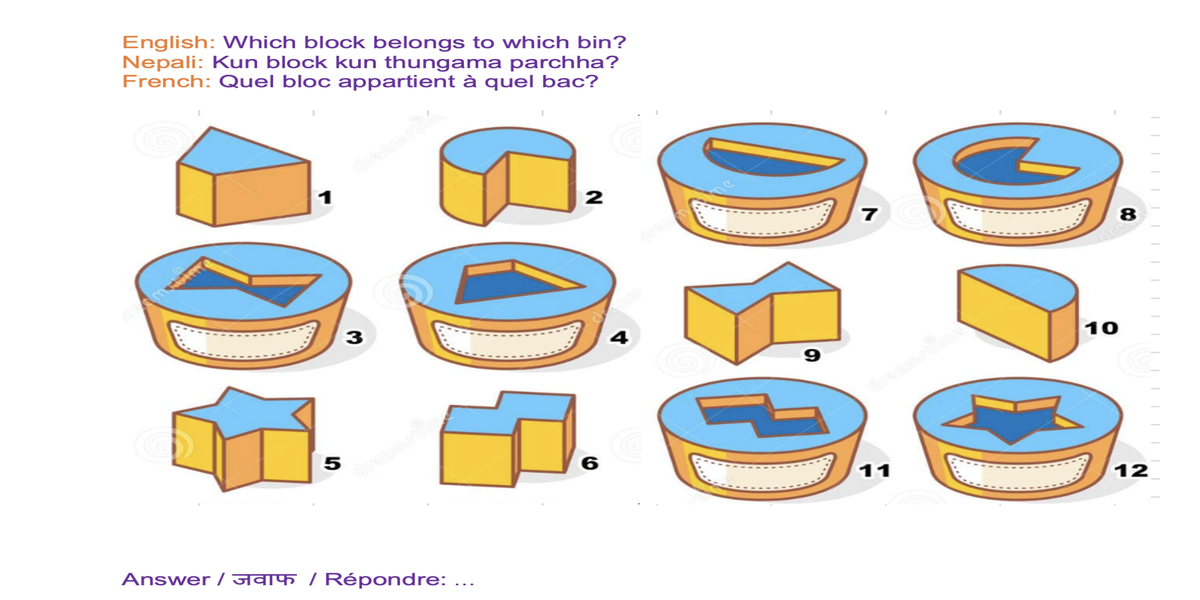 English: Which block belongs to which bin?
Nepali: Kun block kun thungama parchha?
French: Quel bloc appartient à quel bac?

1
2
7
8
3
4
9
10
5
6
11
12

Answer / जवाफ / Répondre: ...