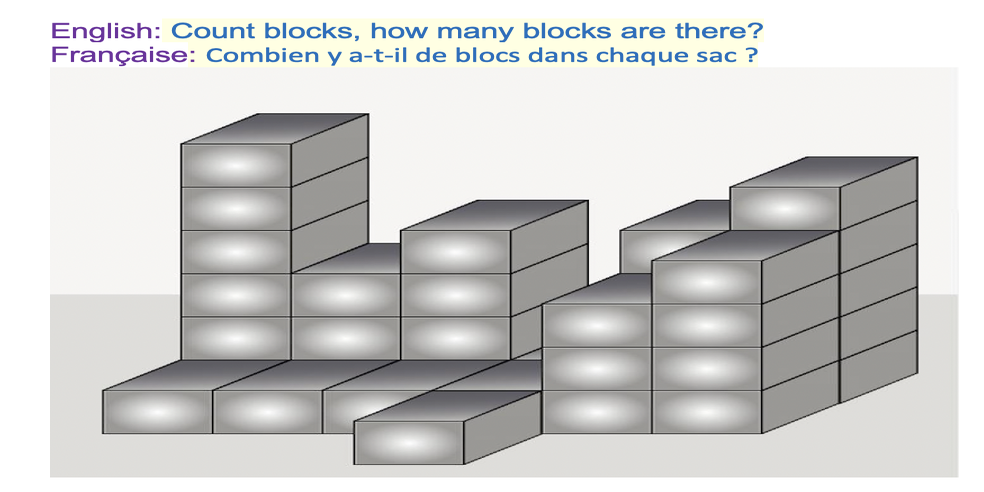 English: Count blocks, how many blocks are there?
Française: Combien y a-t-il de blocs dans chaque sac ?