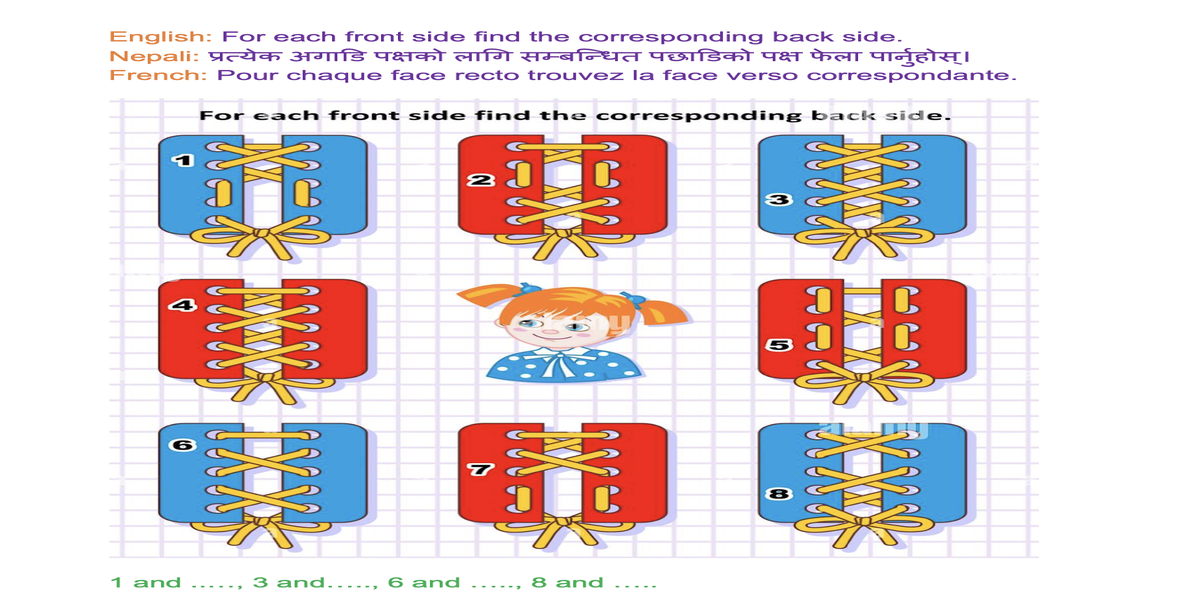 English: For each front side find the corresponding back side.
Nepali: प्रत्येक अगाडि पक्षको लागि सम्बन्धित पछाडिको पक्ष फेला पार्नुहोस्।
French: Pour chaque face recto trouvez la face verso correspondante.

For each front side find the corresponding back side.

1

2

3

4

5

6

7

8

1 and ....., 3 and....., 6 and ....., 8 and .....