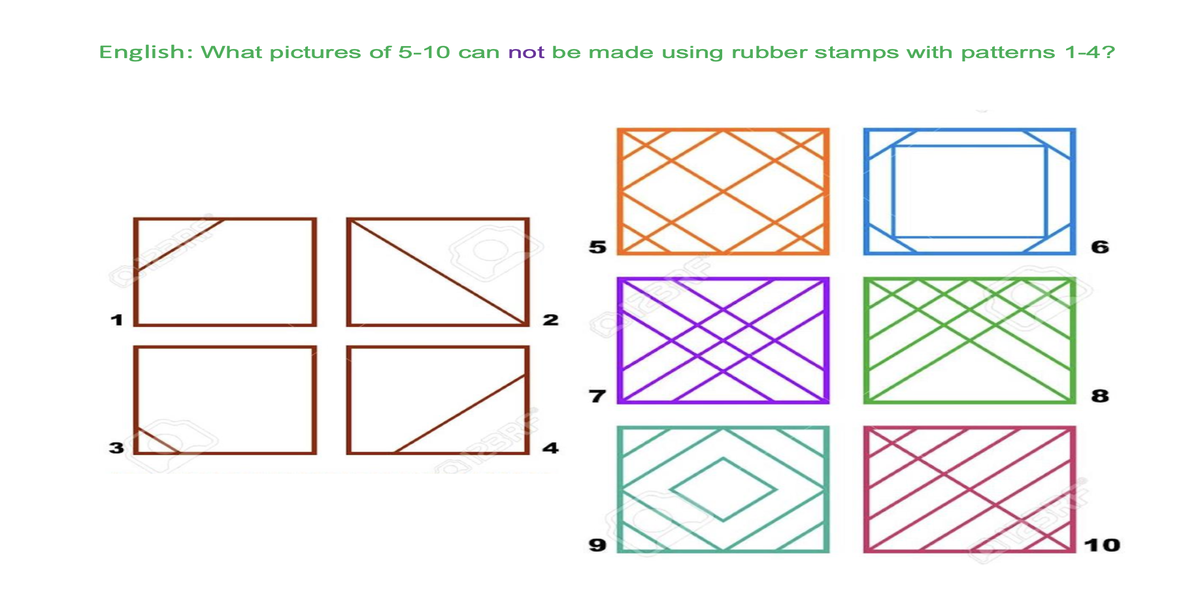 English: What pictures of 5-10 can not be made using rubber stamps with patterns 1-4?

1

2

3

4

5

6

7

8

9

10