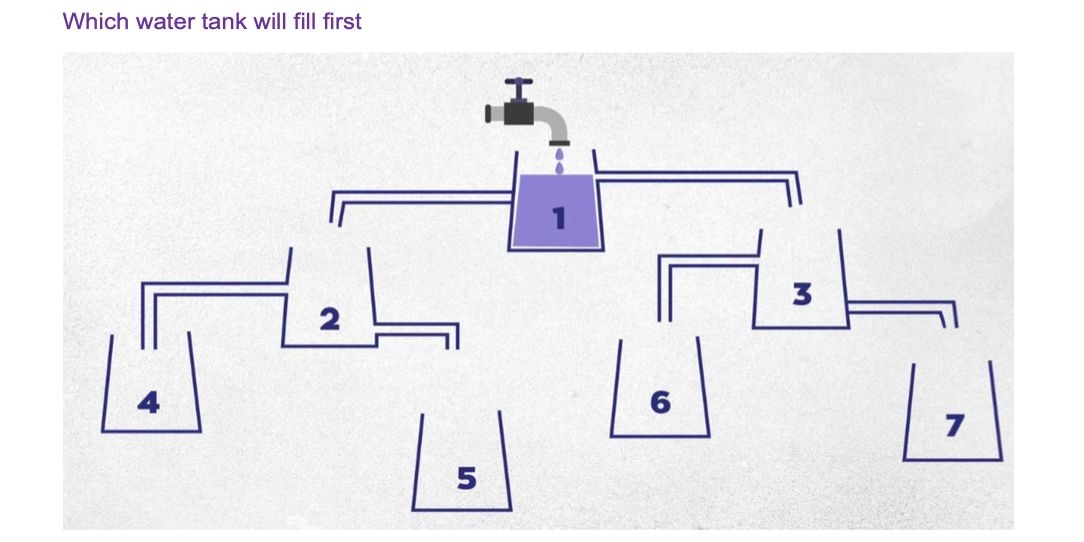 Which water tank will fill first

1

2

3

4

5

6

7