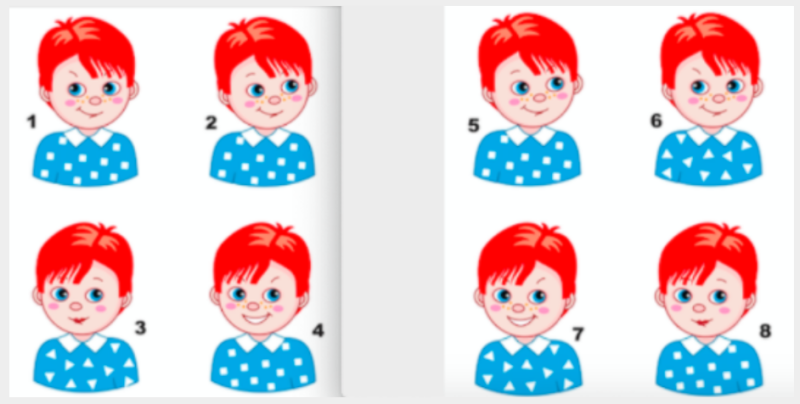 1
2
3
4
5
6
7
8