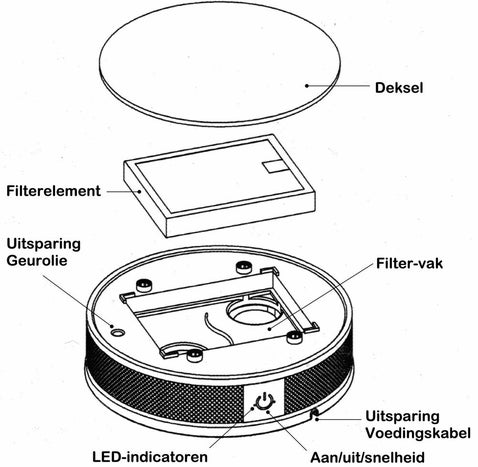 Deksel

Filterelement

Uitsparing Geurolie

Filter-vak

Uitsparing Voedingskabel

LED-indicatoren

Aan/uit/snelheid