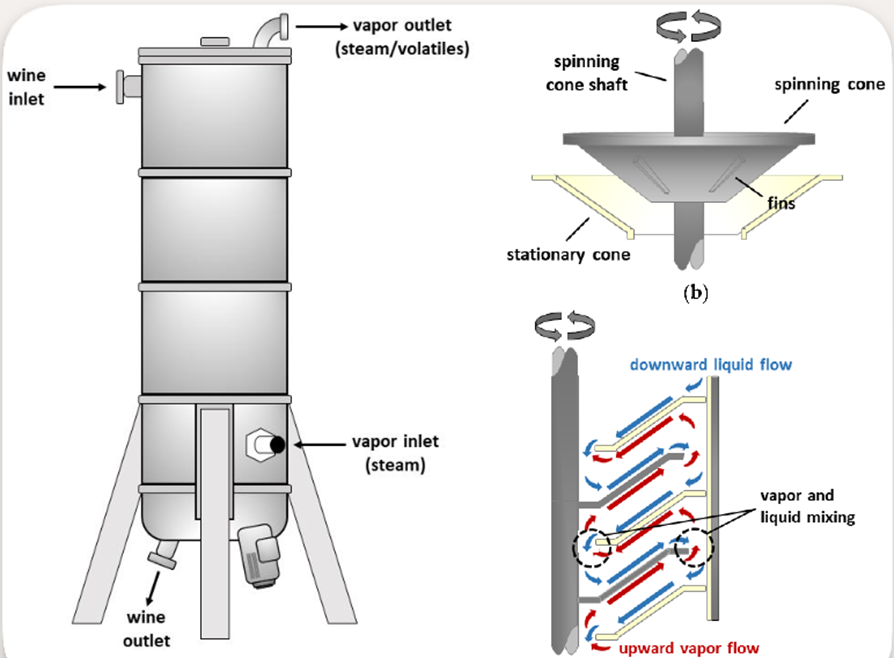 wine inlet

vapor outlet (steam/volatiles)

vapor inlet (steam)

wine outlet

spinning cone shaft

spinning cone

fins

stationary cone

(b)

downward liquid flow

vapor and liquid mixing

upward vapor flow