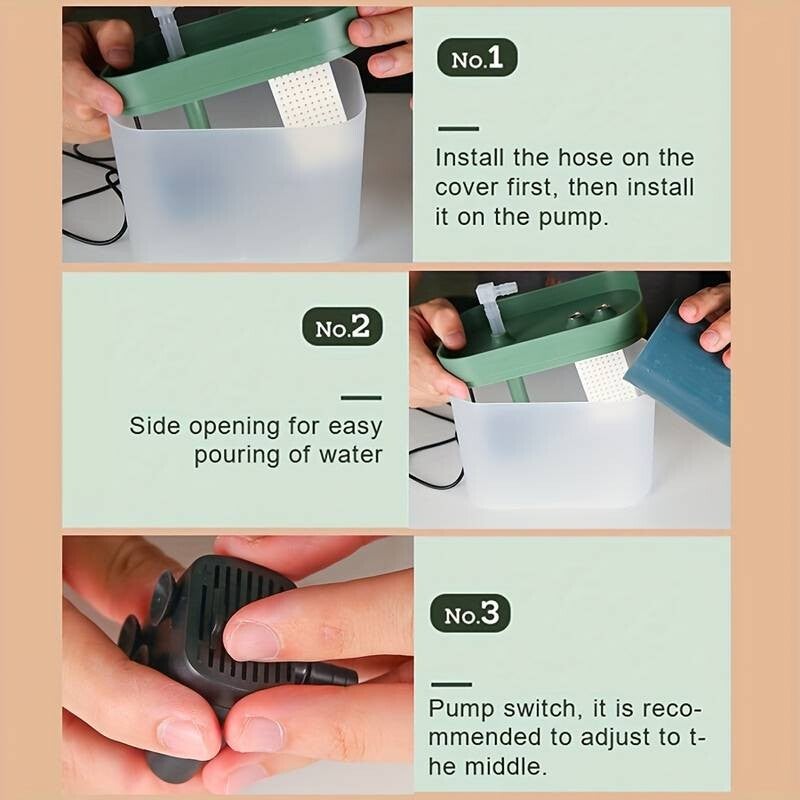 No.1

Install the hose on the cover first, then install it on the pump.

No.2

Side opening for easy pouring of water

No.3

Pump switch, it is recommended to adjust to the middle.