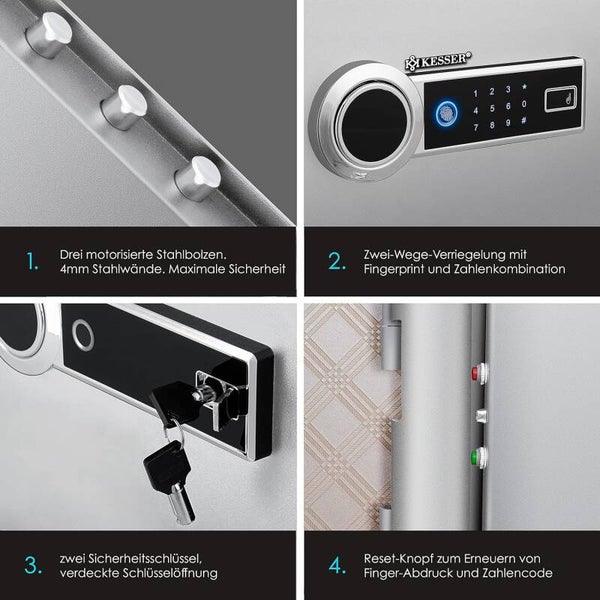 1. Drei motorisierte Stahlbolzen. 4mm Stahlwände. Maximale Sicherheit

KESSER®

1 2 3 *
4 5 6 0
7 8 9 #

2. Zwei-Wege-Verriegelung mit Fingerprint und Zahlenkombination

3. zwei Sicherheitsschlüssel, verdeckte Schlüsselöffnung

4. Reset-Knopf zum Erneuern von Finger-Abdruck und Zahlencode