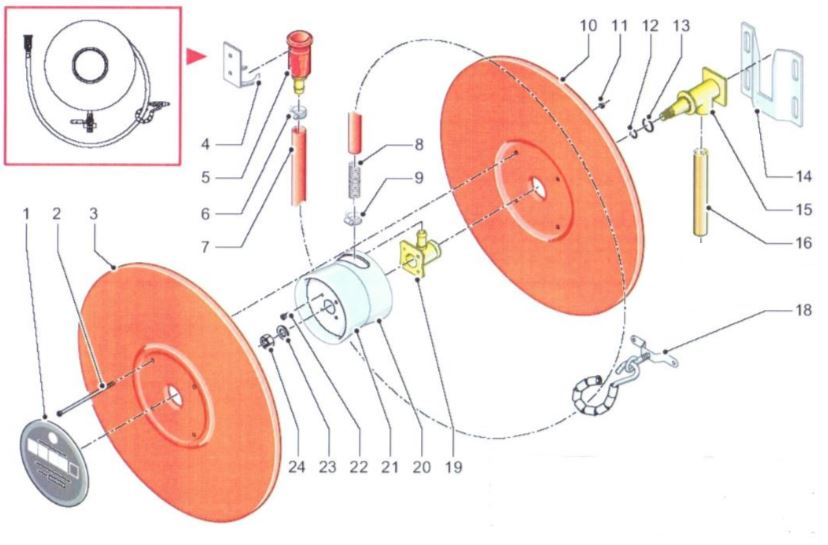 10
11
12
13
4
5
6
7
8
9
14
15
16
1
2
3
18
24
23
22
21
20
19