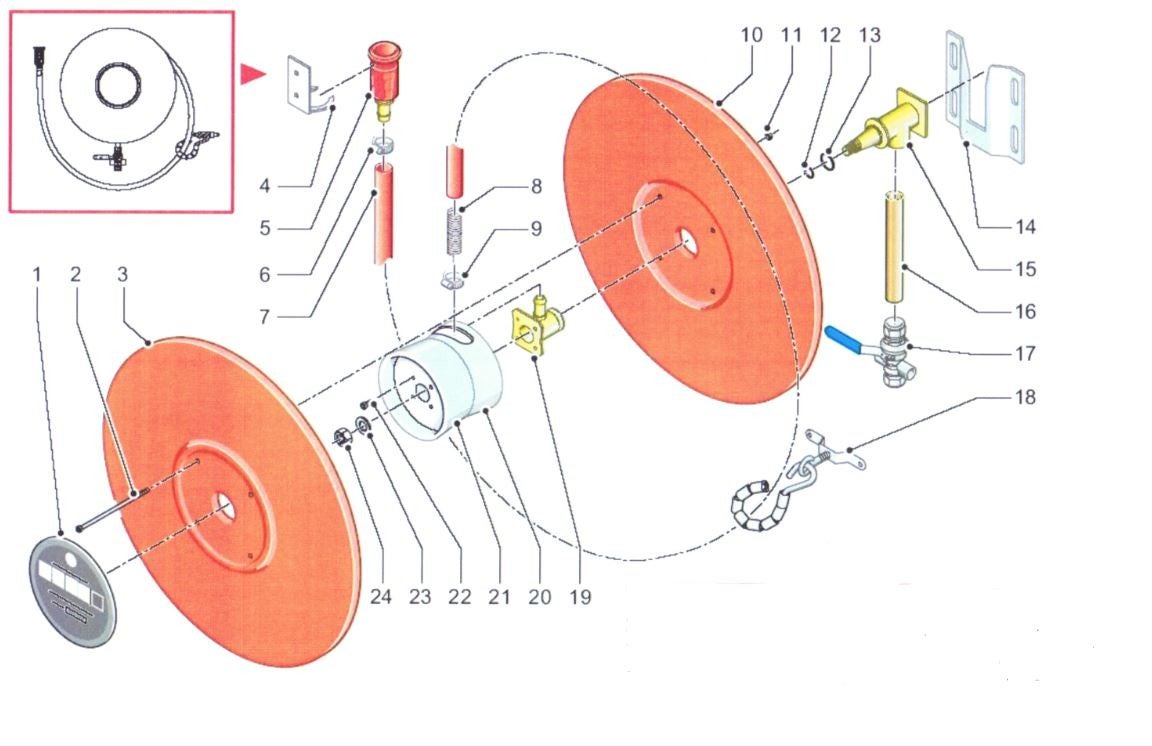 10 11 12 13
4
5
6
7
8
9
14
15
16
17
18
1 2 3
24 23 22 21 20 19