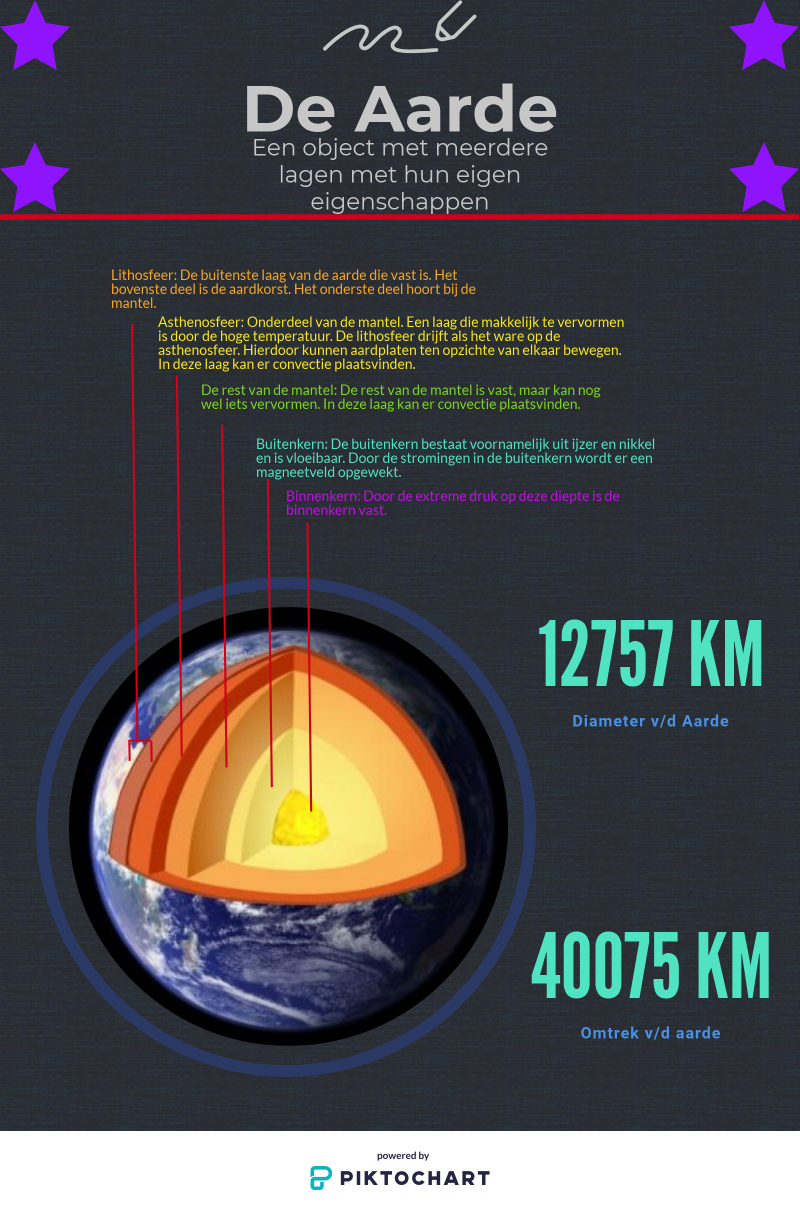 De Aarde

Een object met meerdere lagen met hun eigen eigenschappen

Lithosfeer: De buitenste laag van de aarde die vast is. Het bovenste deel is de aardkorst. Het onderste deel hoort bij de mantel.

Asthenosfeer: Onderdeel van de mantel. Een laag die makkelijk te vervormen is door de hoge temperatuur. De lithosfeer drijft als het ware op de asthenosfeer. Hierdoor kunnen aardplaten ten opzichte van elkaar bewegen. In deze laag kan er convectie plaatsvinden.

De rest van de mantel: De rest van de mantel is vast, maar kan nog wel iets vervormen. In deze laag kan er convectie plaatsvinden.

Buitenkern: De buitenkern bestaat voornamelijk uit ijzer en nikkel en is vloeibaar. Door de stromingen in de buitenkern wordt er een magneetveld opgewekt.

Binnenkern: Door de extreme druk op deze diepte is de binnenkern vast.

12757 KM

Diameter v/d Aarde

40075 KM

Omtrek v/d aarde

powered by

PIKTOCHART