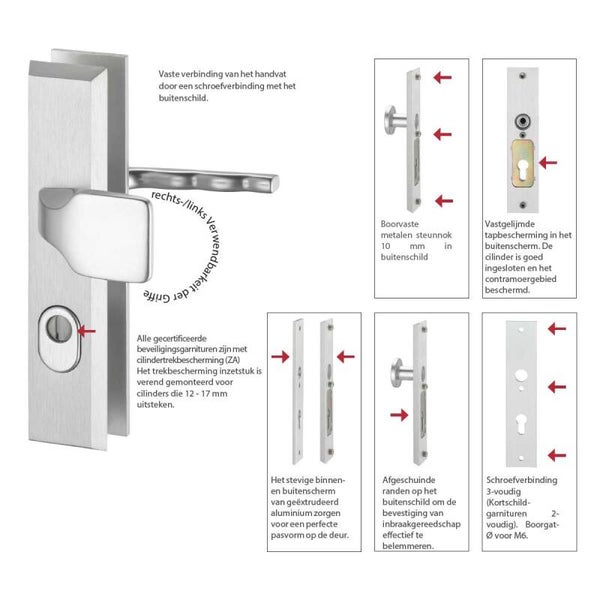 Vaste verbinding van het handvat door een schroefverbinding met het buitenschild.

rechts-/links Verwendbarkeit der Griffe

Alle gecertificeerde beveiligingsgarnituren zijn met cilindertrekbescherming (ZA) Het trekbescherming inzetstuk is verend gemonteerd voor cilinders die 12 - 17 mm uitsteken.

Boorvaste metalen steunnok 10 mm in buitenschild

Vastgelijmde tapbescherming in het buitenscherm. De cilinder is goed ingesloten en het contramoergebied beschermd.

Het stevige binnen- en buitenscherm van geëxtrudeerd aluminium zorgen voor een perfecte pasvorm op de deur.

Afgeschuinde randen op het buitenschild om de bevestiging van inbraakgereedschap effectief te belemmeren.

Schroefverbinding 3-voudig (Kortschild-garnituren 2-voudig). Boorgat-Ø voor M6.