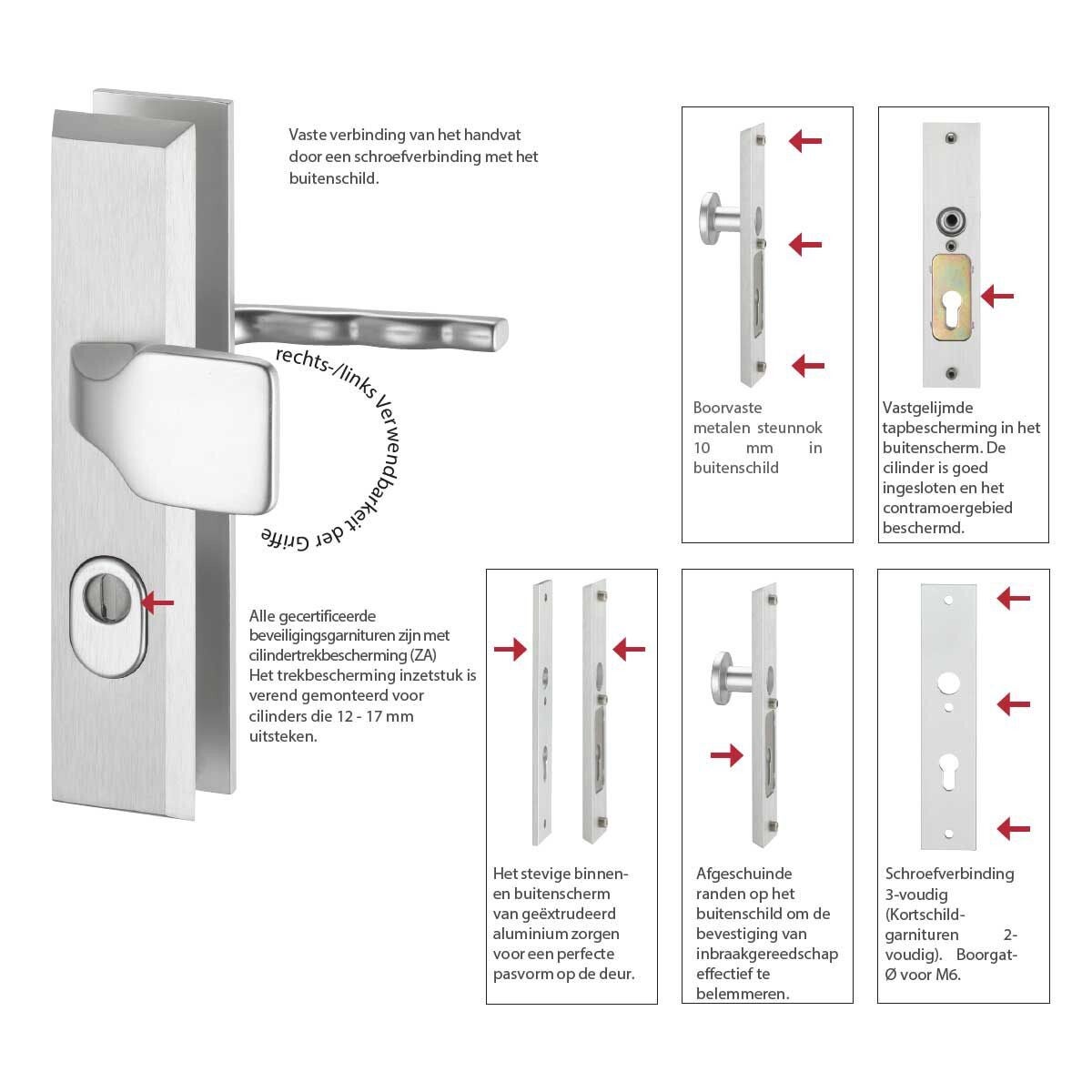 Vaste verbinding van het handvat door een schroefverbinding met het buitenschild.

rechts-/links Verwendbarkeit der Griffe

Alle gecertificeerde beveiligingsgarnituren zijn met cilindertrekbescherming (ZA) Het trekbescherming inzetstuk is verend gemonteerd voor cilinders die 12 - 17 mm uitsteken.

Boorvaste metalen steunnok 10 mm in buitenschild

Vastgelijmde tapbescherming in het buitenscherm. De cilinder is goed ingesloten en het contramoergebied beschermd.

Het stevige binnen- en buitenscherm van geëxtrudeerd aluminium zorgen voor een perfecte pasvorm op de deur.

Afgeschuinde randen op het buitenschild om de bevestiging van inbraakgereedschap effectief te belemmeren.

Schroefverbinding 3-voudig (Kortschild-garnituren 2-voudig). Boorgat-Ø voor M6.