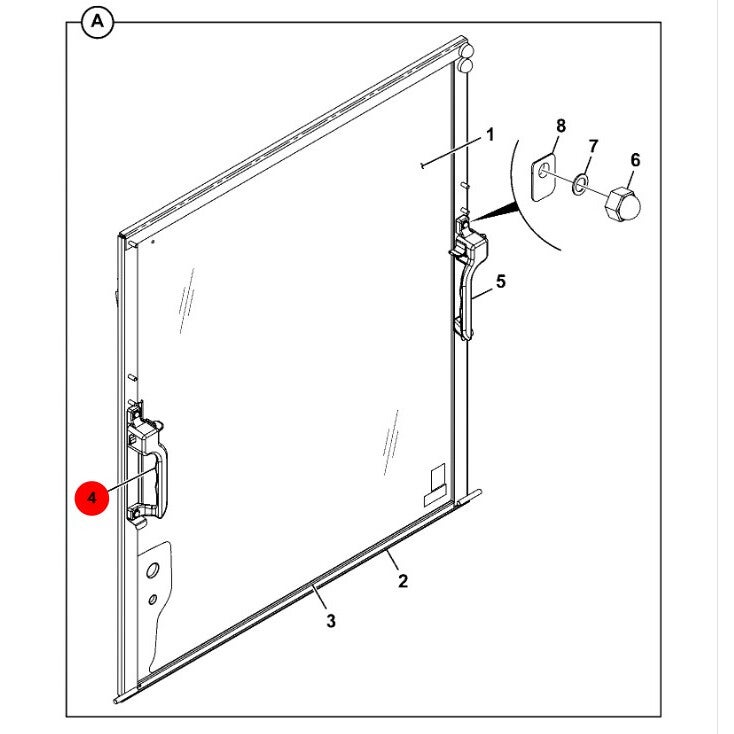 A

1

8

7

6

5

4

2

3