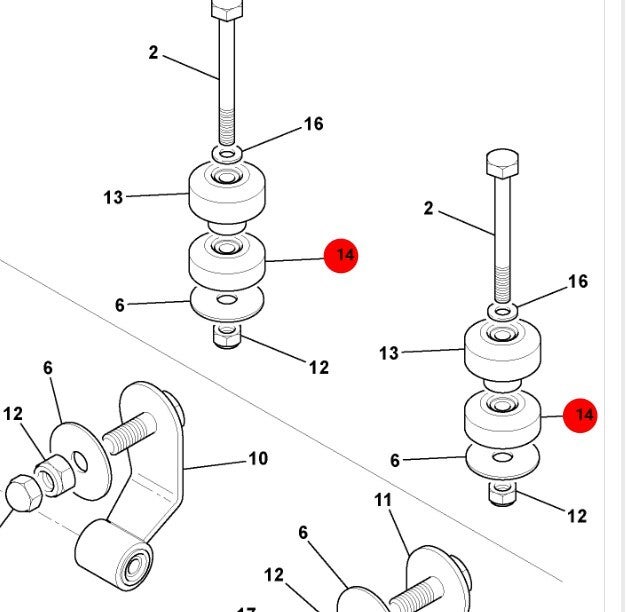 2
16
13
14
6
12
2
16
13
14
6
12
6
12
10
11
6
12
17