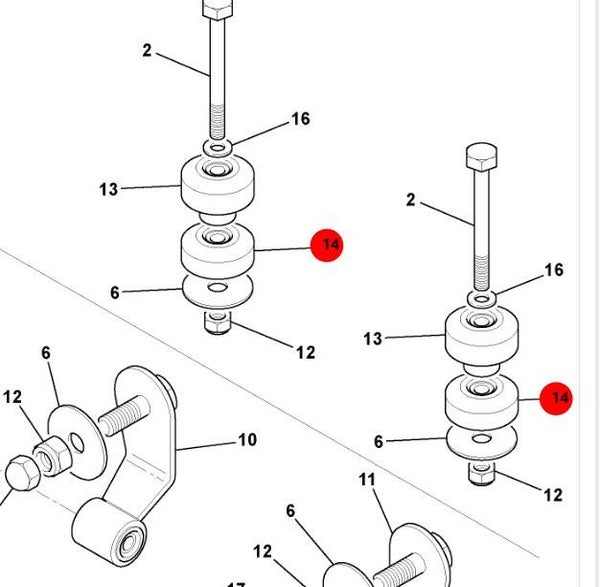 2
16
13
14
6
12
2
16
13
14
6
12
6
12
10
11
6
12
17