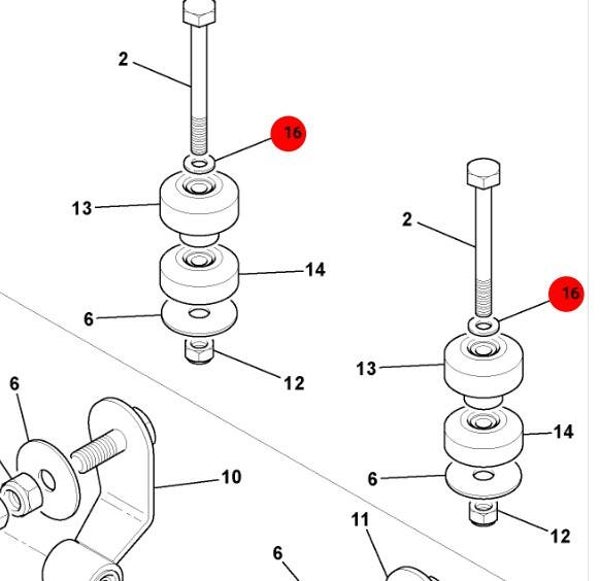 2
16
13
14
6
12
2
16
13
14
6
12
6
10
11
6