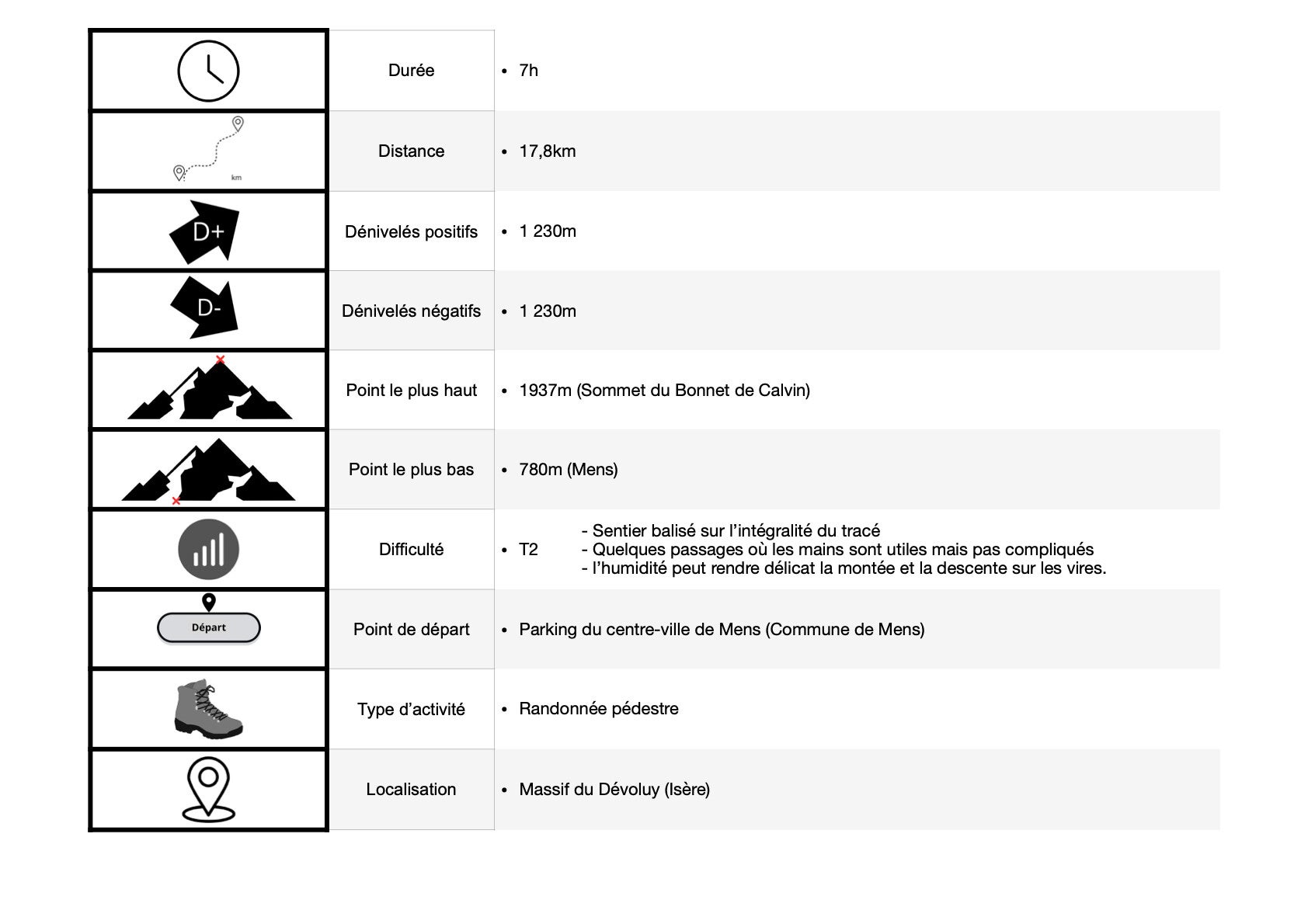 |  |  |  |
|---|---|---|
|  | Durée | • 7h |
| km | Distance | • 17,8km |
| D+ | Dénivelés positifs | • 1 230m |
| D- | Dénivelés négatifs | • 1 230m |
|  | Point le plus haut | • 1937m (Sommet du Bonnet de Calvin) |
|  | Point le plus bas | • 780m (Mens) |
|  | Difficulté | • T2 - Sentier balisé sur l'intégralité du tracé - Quelques passages où les mains sont utiles mais pas compliqués - l'humidité peut rendre délicat la montée et la descente sur les vires. |
| Départ | Point de départ | • Parking du centre-ville de Mens (Commune de Mens) |
|  | Type d'activité | • Randonnée pédestre |
|  | Localisation | • Massif du Dévoluy (Isère) |