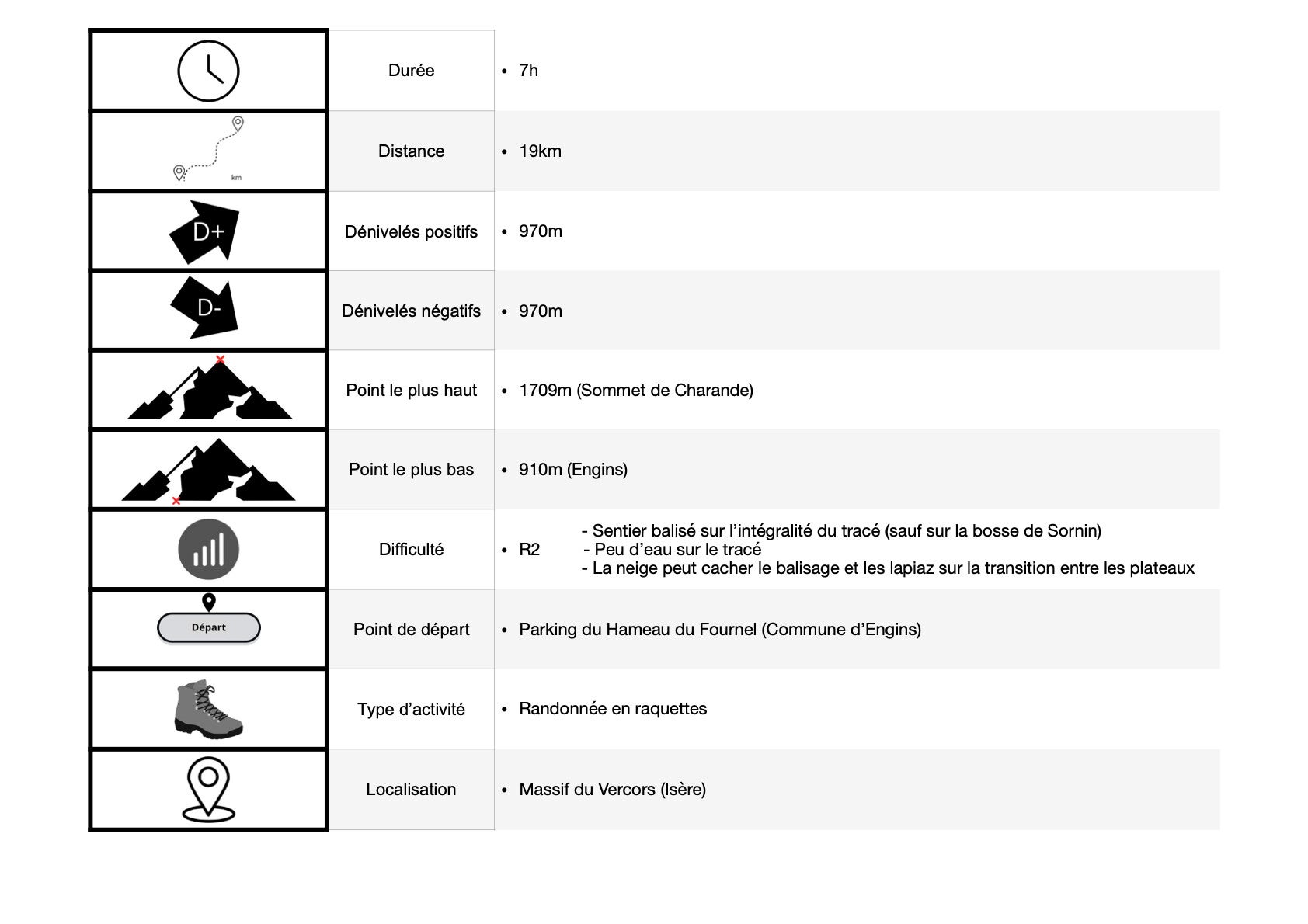 | | | |
|---|---|---|
| | Durée | • 7h |
| km | Distance | • 19km |
| D+ | Dénivelés positifs | • 970m |
| D- | Dénivelés négatifs | • 970m |
| | Point le plus haut | • 1709m (Sommet de Charande) |
| | Point le plus bas | • 910m (Engins) |
| | Difficulté | • R2 - Sentier balisé sur l'intégralité du tracé (sauf sur la bosse de Sornin) - Peu d'eau sur le tracé - La neige peut cacher le balisage et les lapiaz sur la transition entre les plateaux |
| Départ | Point de départ | • Parking du Hameau du Fournel (Commune d'Engins) |
| | Type d'activité | • Randonnée en raquettes |
| | Localisation | • Massif du Vercors (Isère) |