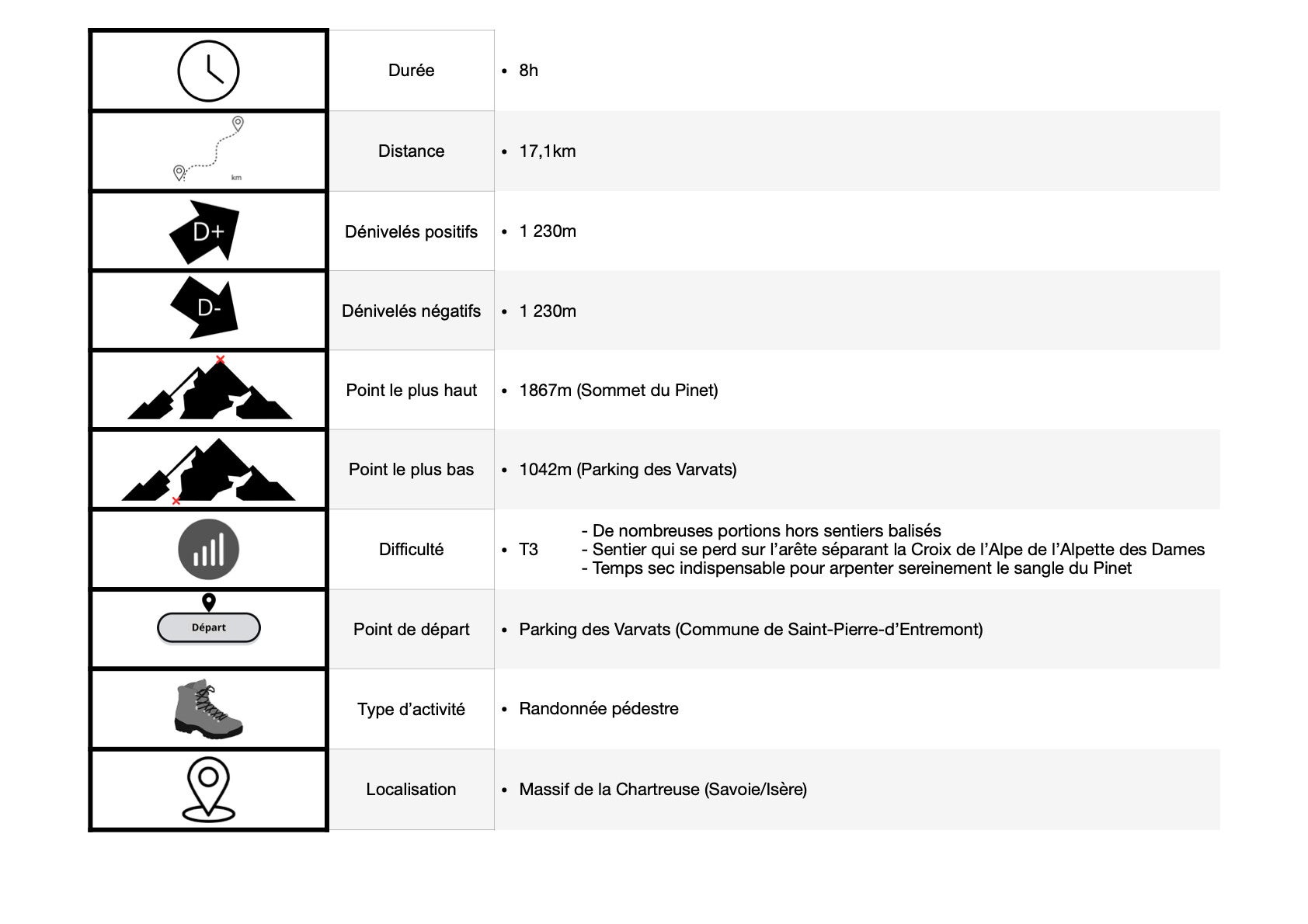 |  |  |  |
|---|---|---|
|  | Durée | • 8h |
| km | Distance | • 17,1km |
| D+ | Dénivelés positifs | • 1 230m |
| D- | Dénivelés négatifs | • 1 230m |
|  | Point le plus haut | • 1867m (Sommet du Pinet) |
|  | Point le plus bas | • 1042m (Parking des Varvats) |
|  | Difficulté | • T3 - De nombreuses portions hors sentiers balisés - Sentier qui se perd sur l'arête séparant la Croix de l'Alpe de l'Alpette des Dames - Temps sec indispensable pour arpenter sereinement le sangle du Pinet |
| Départ | Point de départ | • Parking des Varvats (Commune de Saint-Pierre-d'Entremont) |
|  | Type d'activité | • Randonnée pédestre |
|  | Localisation | • Massif de la Chartreuse (Savoie/Isère) |