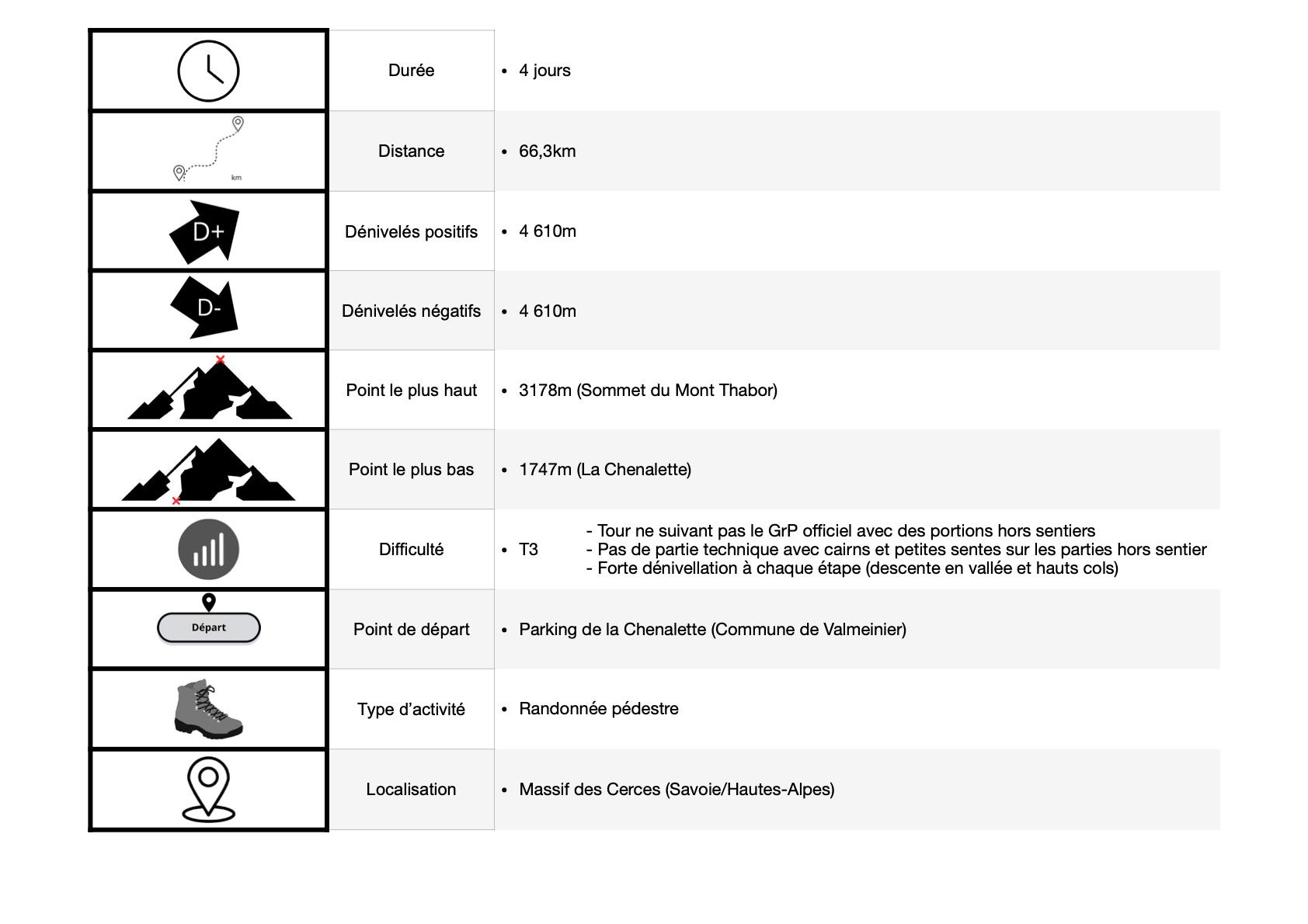 | | | |
|---|---|---|
| | Durée | • 4 jours |
| km | Distance | • 66,3km |
| D+ | Dénivelés positifs | • 4 610m |
| D- | Dénivelés négatifs | • 4 610m |
| | Point le plus haut | • 3178m (Sommet du Mont Thabor) |
| | Point le plus bas | • 1747m (La Chenalette) |
| | Difficulté | • T3 - Tour ne suivant pas le GrP officiel avec des portions hors sentiers - Pas de partie technique avec cairns et petites sentes sur les parties hors sentier - Forte dénivellation à chaque étape (descente en vallée et hauts cols) |
| Départ | Point de départ | • Parking de la Chenalette (Commune de Valmeinier) |
| | Type d'activité | • Randonnée pédestre |
| | Localisation | • Massif des Cerces (Savoie/Hautes-Alpes) |