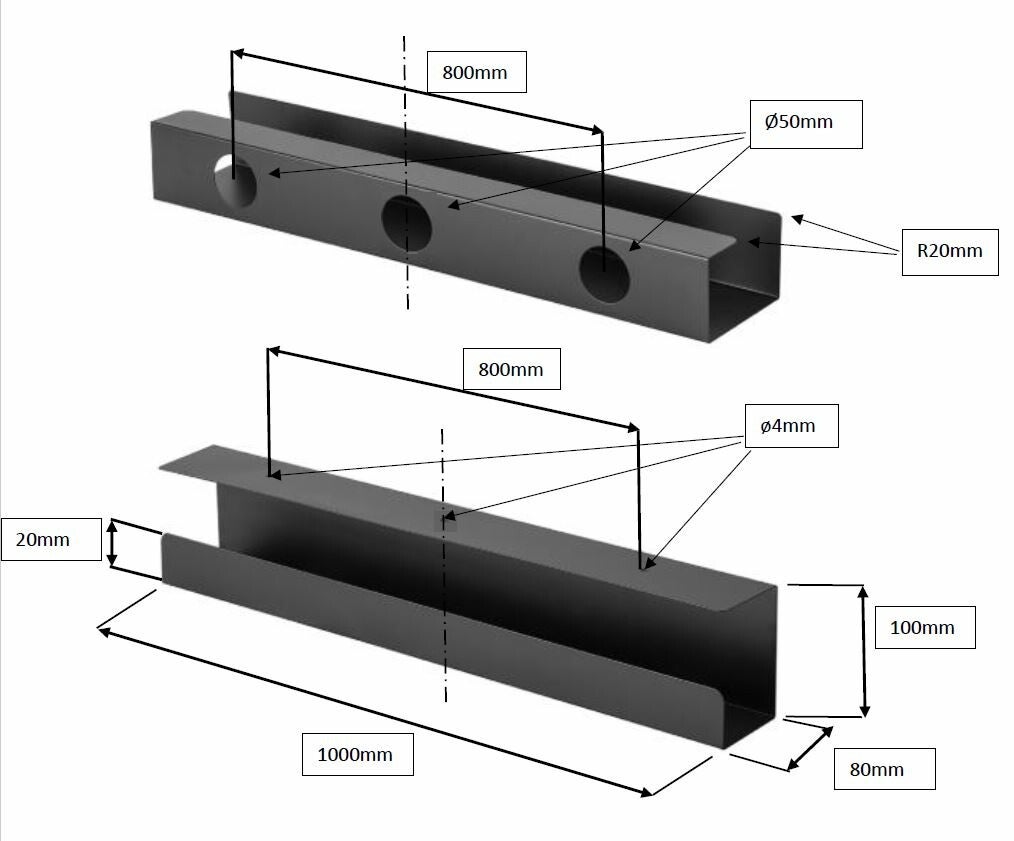 800mm

Ø50mm

R20mm

800mm

ø4mm

20mm

100mm

1000mm

80mm