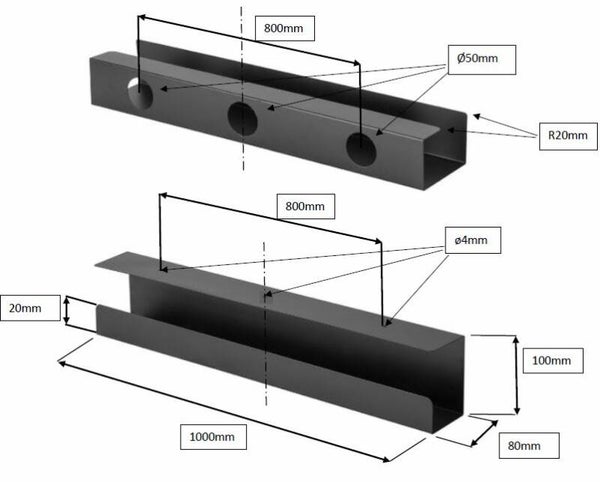 800mm

Ø50mm

R20mm

800mm

ø4mm

20mm

100mm

1000mm

80mm