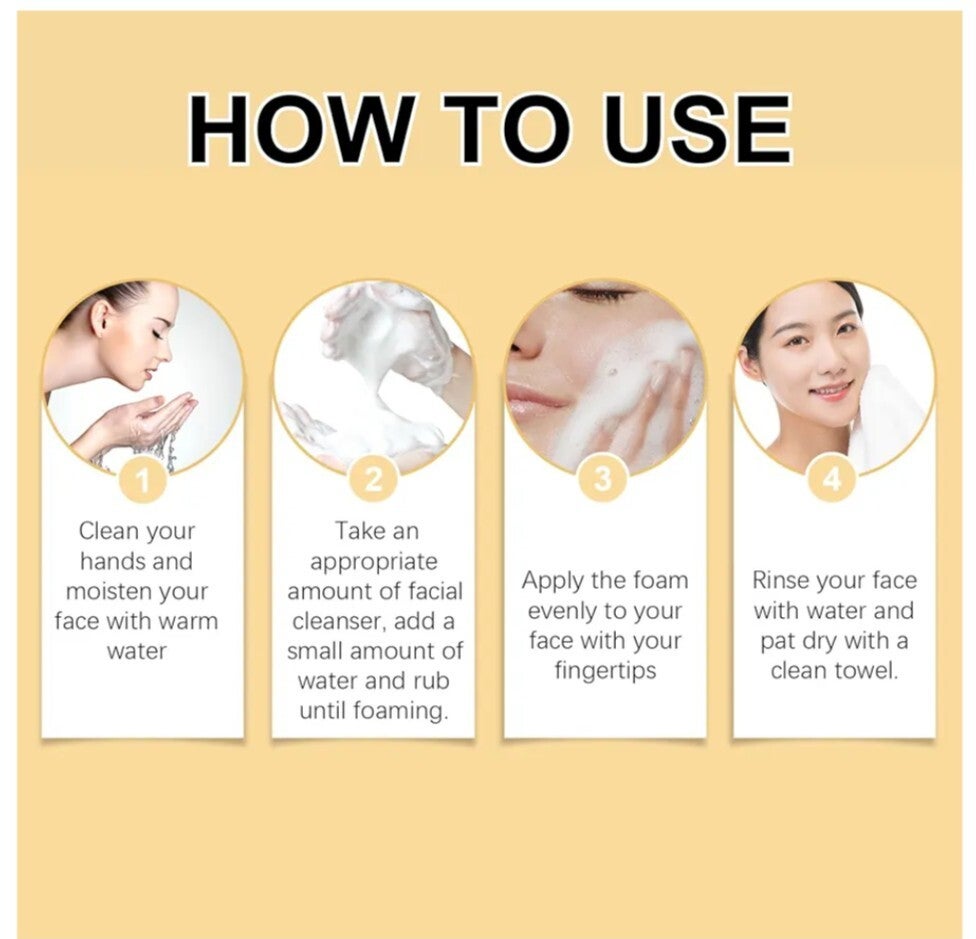 HOW TO USE

1
Clean your hands and moisten your face with warm water

2
Take an appropriate amount of facial cleanser, add a small amount of water and rub until foaming.

3
Apply the foam evenly to your face with your fingertips

4
Rinse your face with water and pat dry with a clean towel.