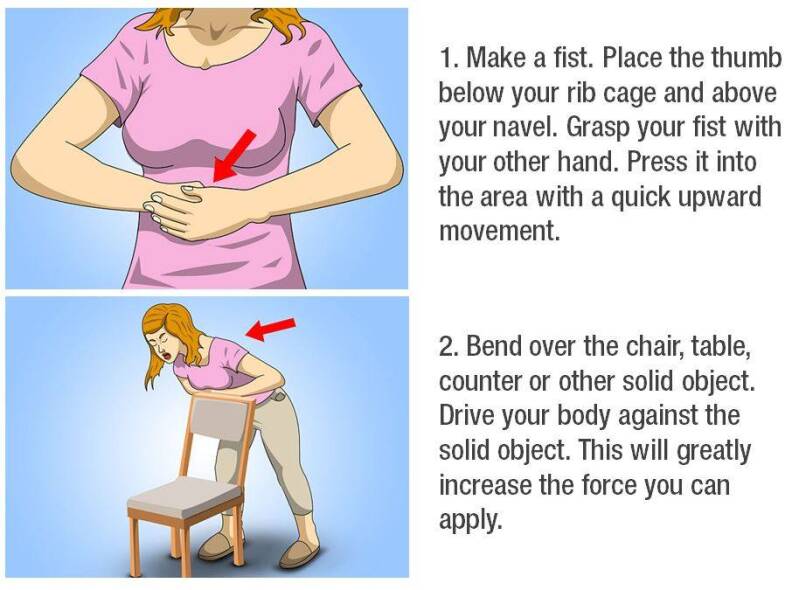 1. Make a fist. Place the thumb below your rib cage and above your navel. Grasp your fist with your other hand. Press it into the area with a quick upward movement.

2. Bend over the chair, table, counter or other solid object. Drive your body against the solid object. This will greatly increase the force you can apply.