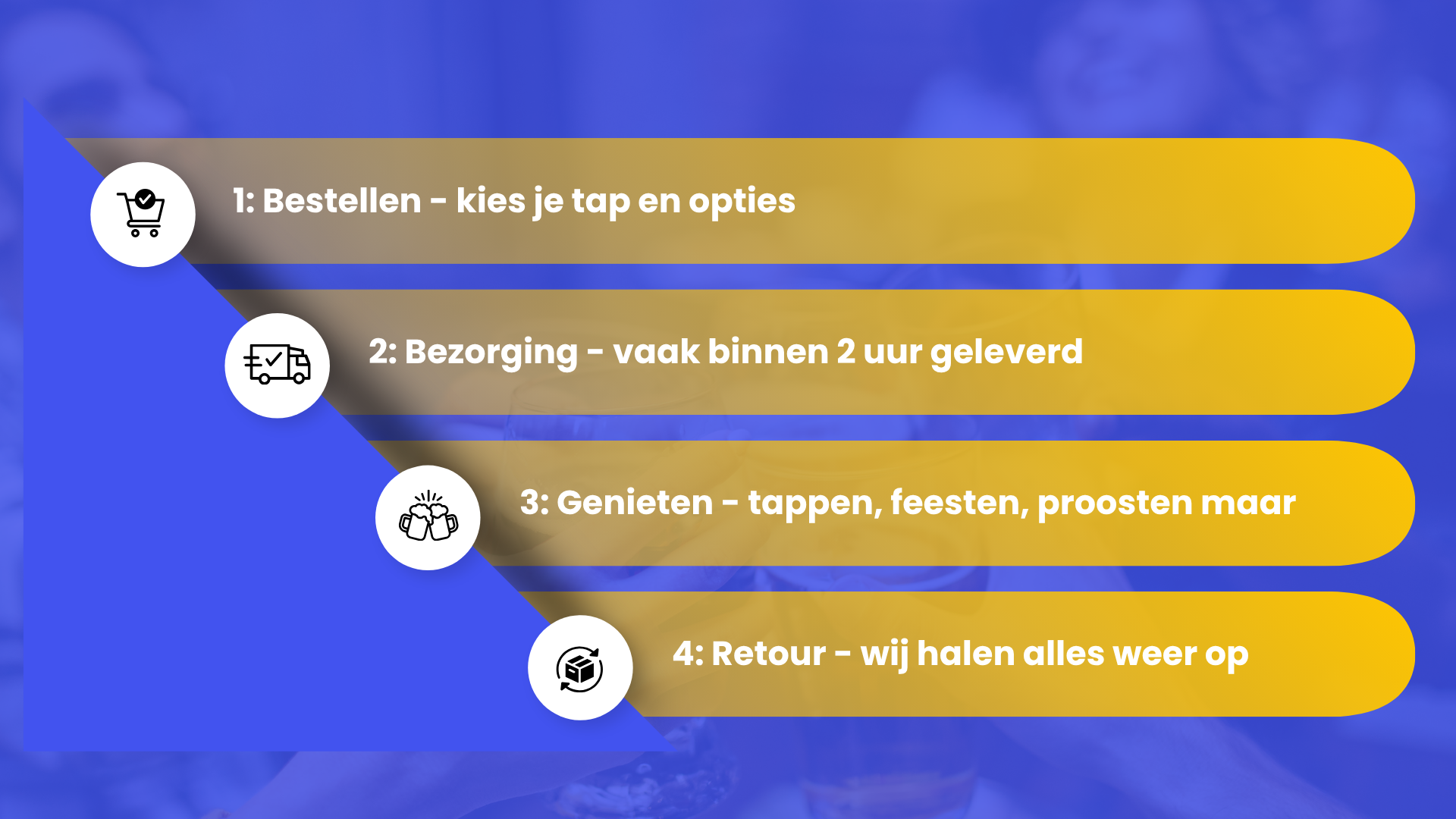 1: Bestellen - kies je tap en opties

2: Bezorging - vaak binnen 2 uur geleverd

3: Genieten - tappen, feesten, proosten maar

4: Retour - wij halen alles weer op