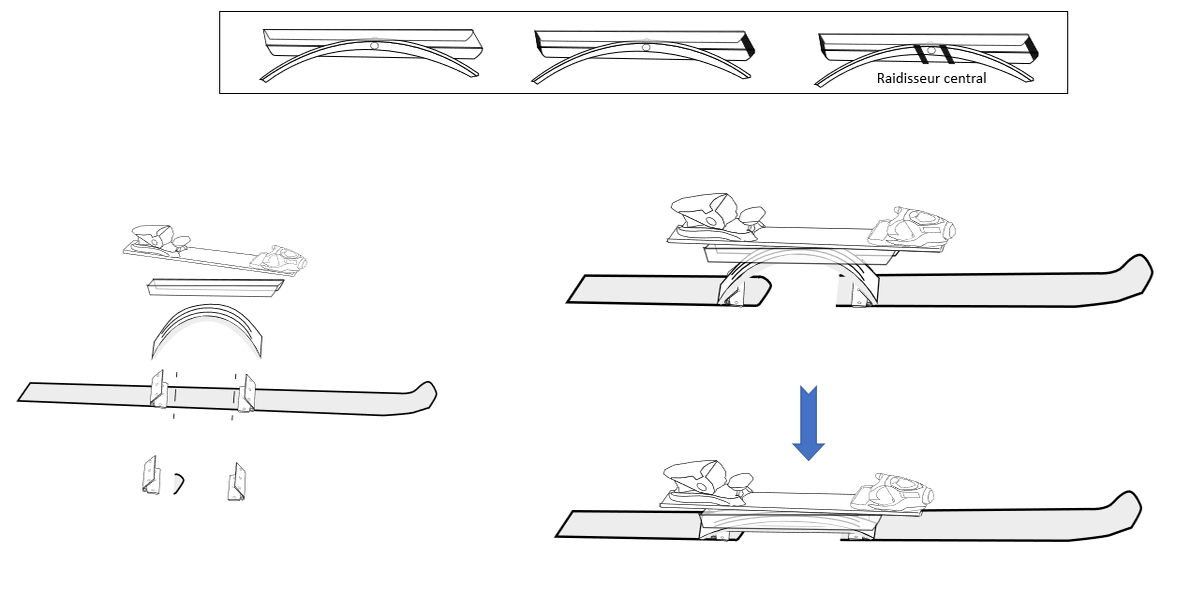 Raidisseur central