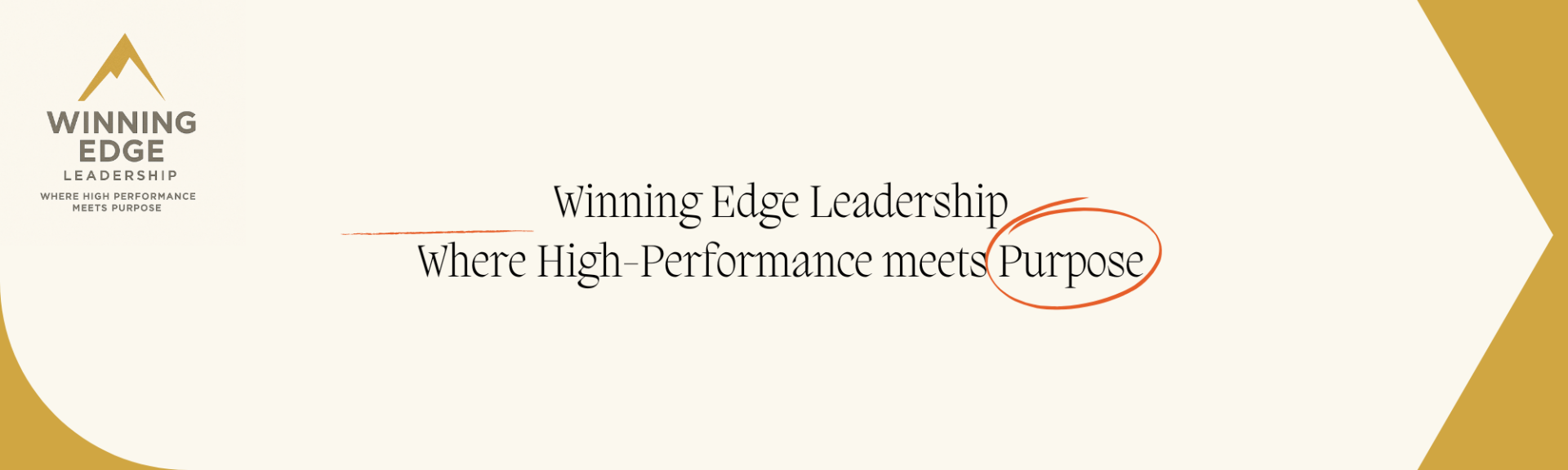 WINNING
EDGE
LEADERSHIP
WHERE HIGH PERFORMANCE
MEETS PURPOSE

Winning Edge Leadership
Where High-Performance meets Purpose