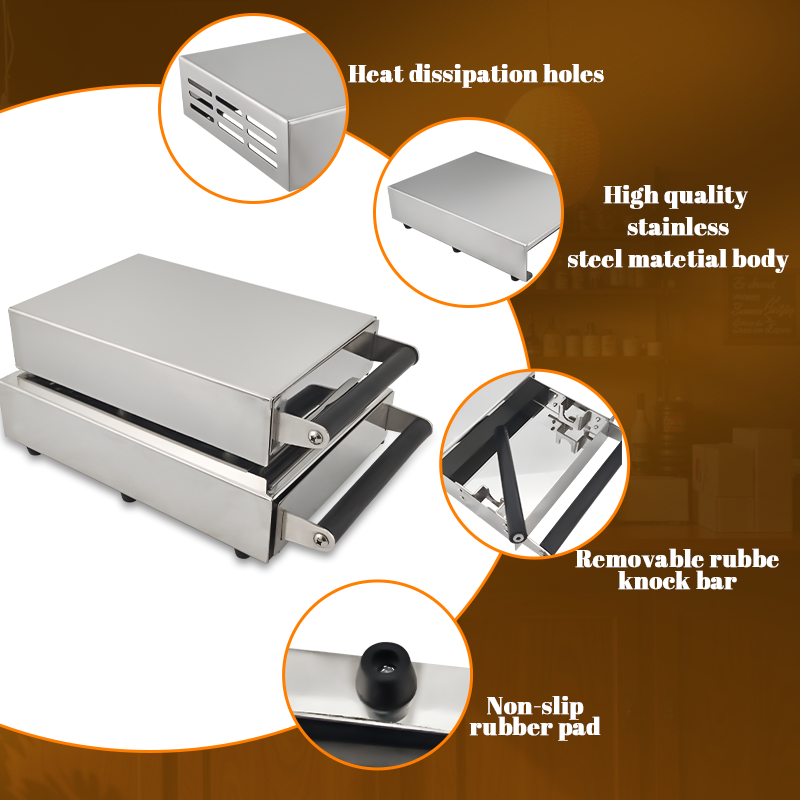 Heat dissipation holes

High quality stainless steel matetial body

Removable rubbe knock bar

Non-slip rubber pad