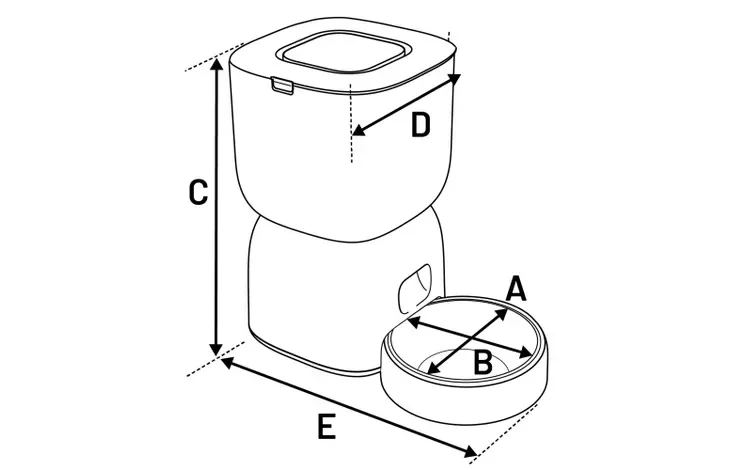 D
C
A
B
E