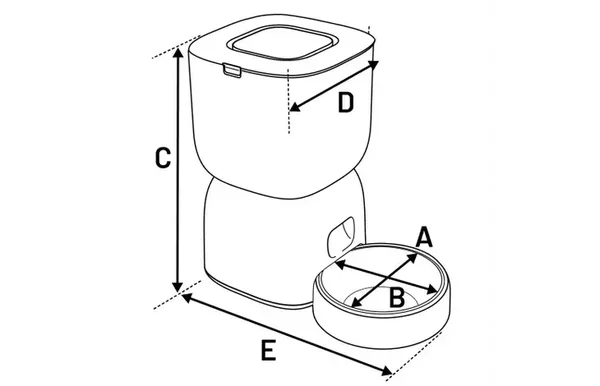 D
C
A
B
E