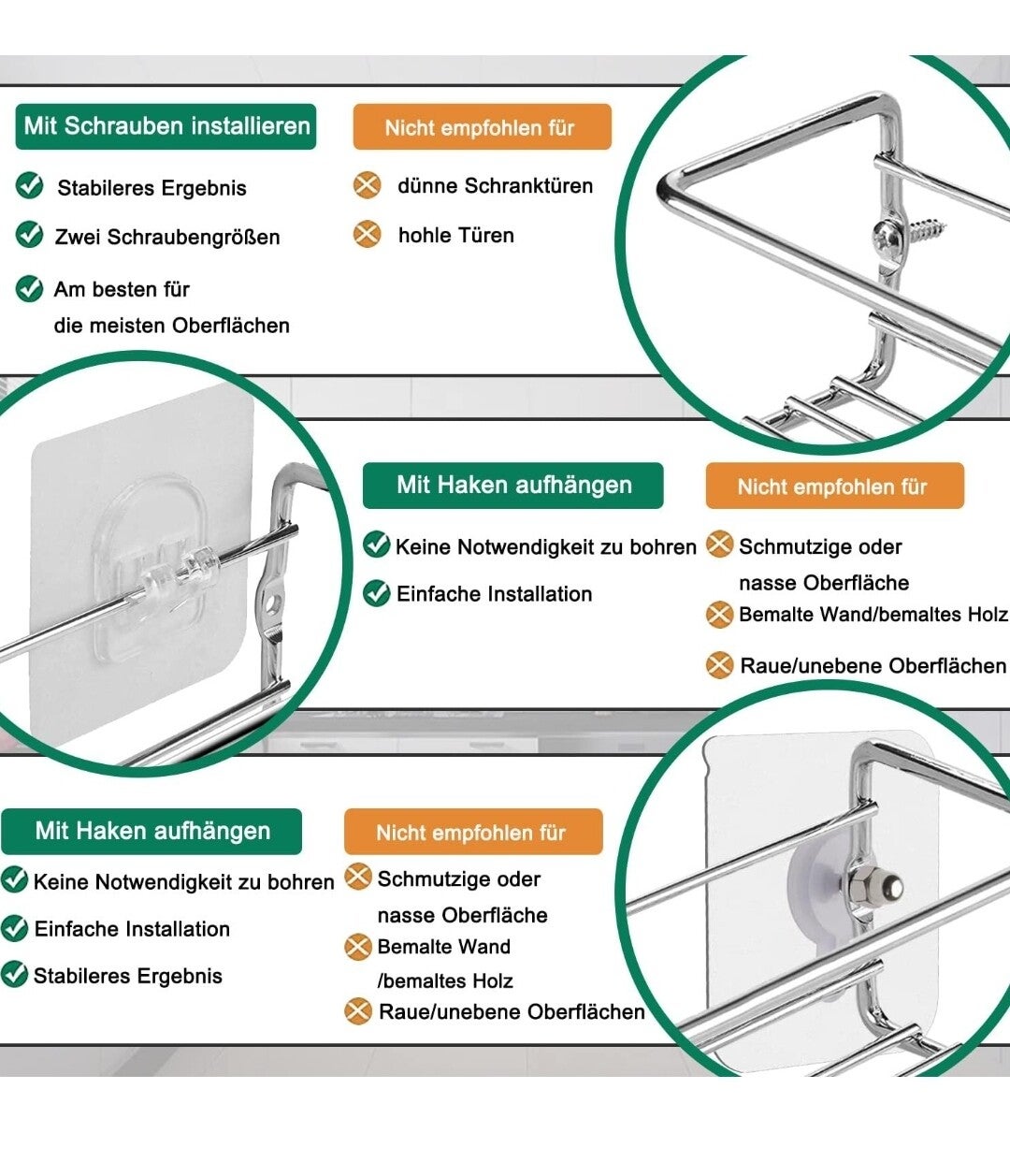 Mit Schrauben installieren

Stabileres Ergebnis

Zwei Schraubengrößen

Am besten für die meisten Oberflächen

Nicht empfohlen für

dünne Schranktüren

hohle Türen

Mit Haken aufhängen

Keine Notwendigkeit zu bohren

Einfache Installation

Nicht empfohlen für

Schmutzige oder nasse Oberfläche

Bemalte Wand/bemaltes Holz

Raue/unebene Oberflächen

Mit Haken aufhängen

Keine Notwendigkeit zu bohren

Einfache Installation

Stabileres Ergebnis

Nicht empfohlen für

Schmutzige oder nasse Oberfläche

Bemalte Wand /bemaltes Holz

Raue/unebene Oberflächen